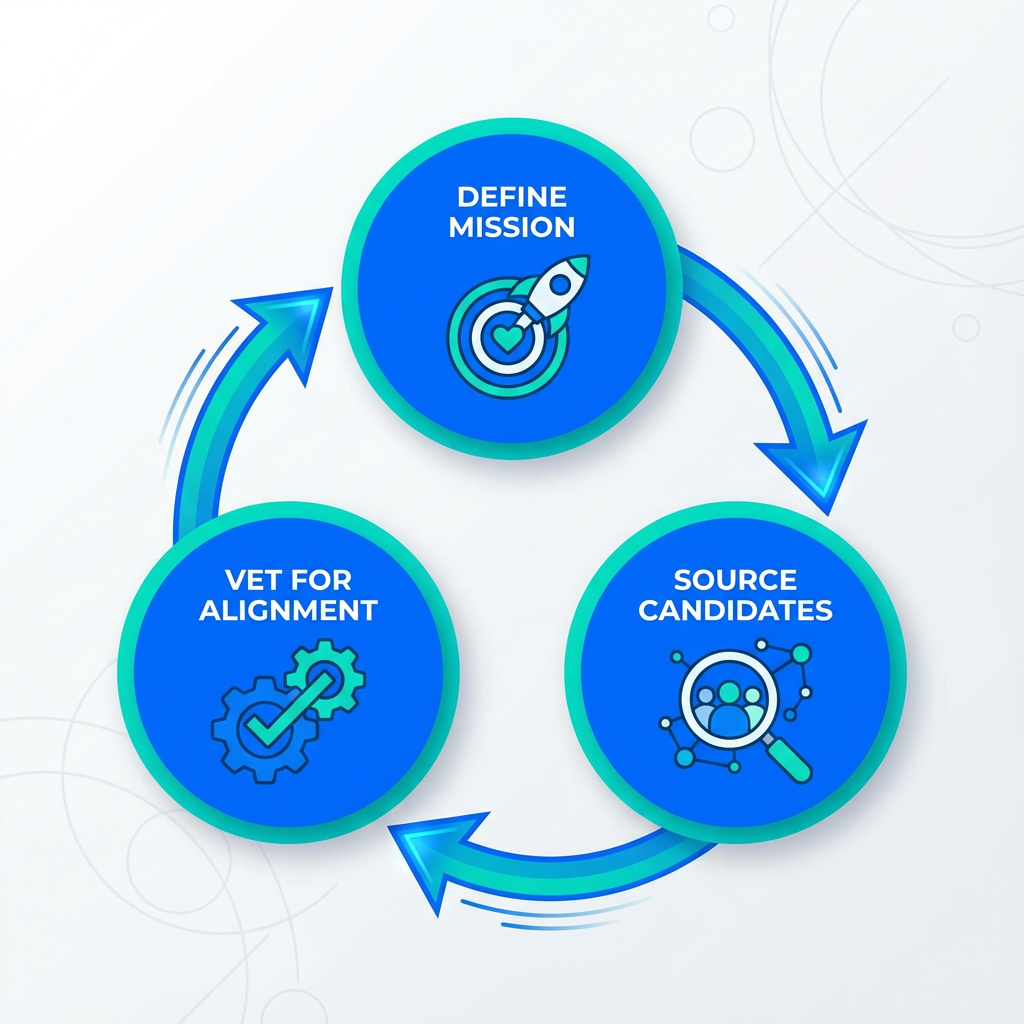 DEFINE MISSION

SOURCE CANDIDATES

VET FOR ALIGNMENT