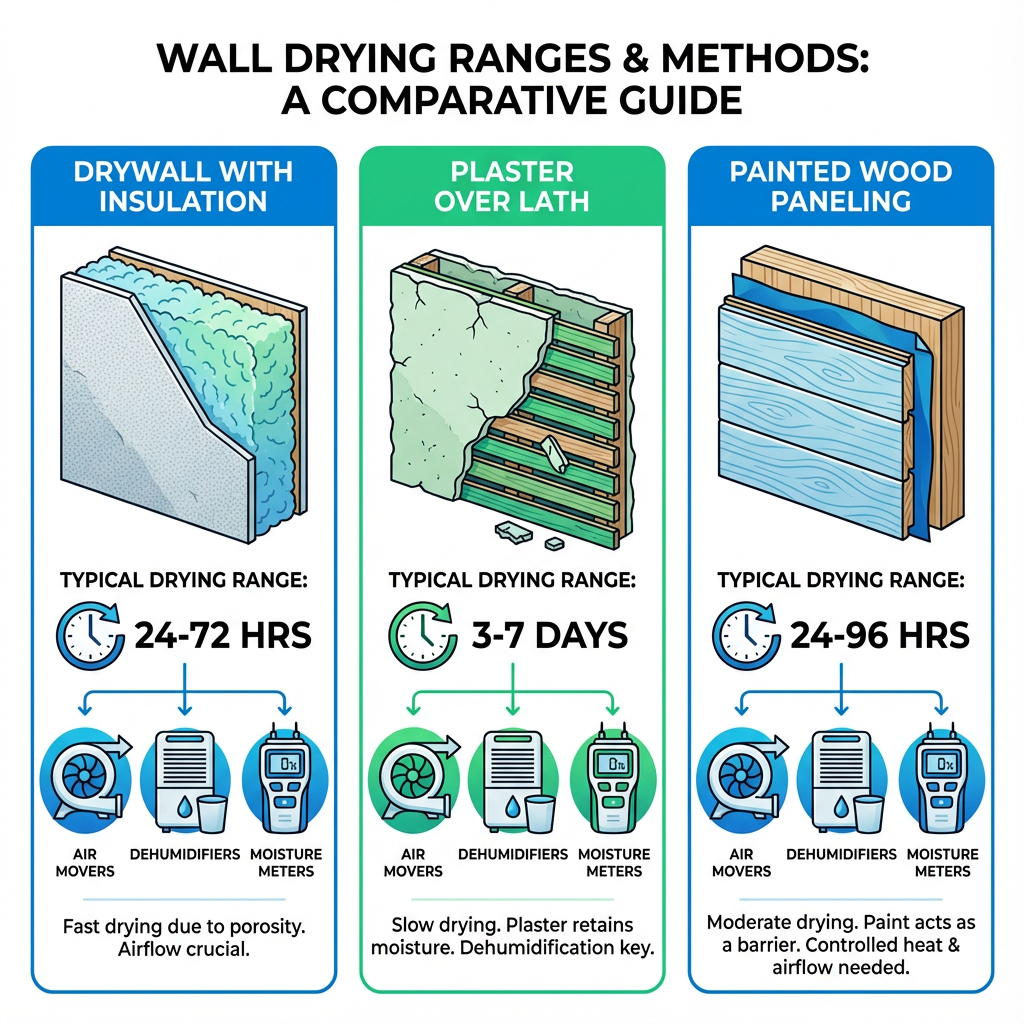 WALL DRYING RANGES & METHODS: A COMPARATIVE GUIDE

DRYWALL WITH INSULATION

TYPICAL DRYING RANGE:

24-72 HRS

0%

AIR MOVERS

DEHUMIDIFIERS

MOISTURE METERS

Fast drying due to porosity. Airflow crucial.

PLASTER OVER LATH

TYPICAL DRYING RANGE:

3-7 DAYS

0%

AIR MOVERS

DEHUMIDIFIERS

MOISTURE METERS

Slow drying. Plaster retains moisture. Dehumidification key.

PAINTED WOOD PANELING

TYPICAL DRYING RANGE:

24-96 HRS

0%

AIR MOVERS

DEHUMIDIFIERS

MOISTURE METERS

Moderate drying. Paint acts as a barrier. Controlled heat & airflow needed.