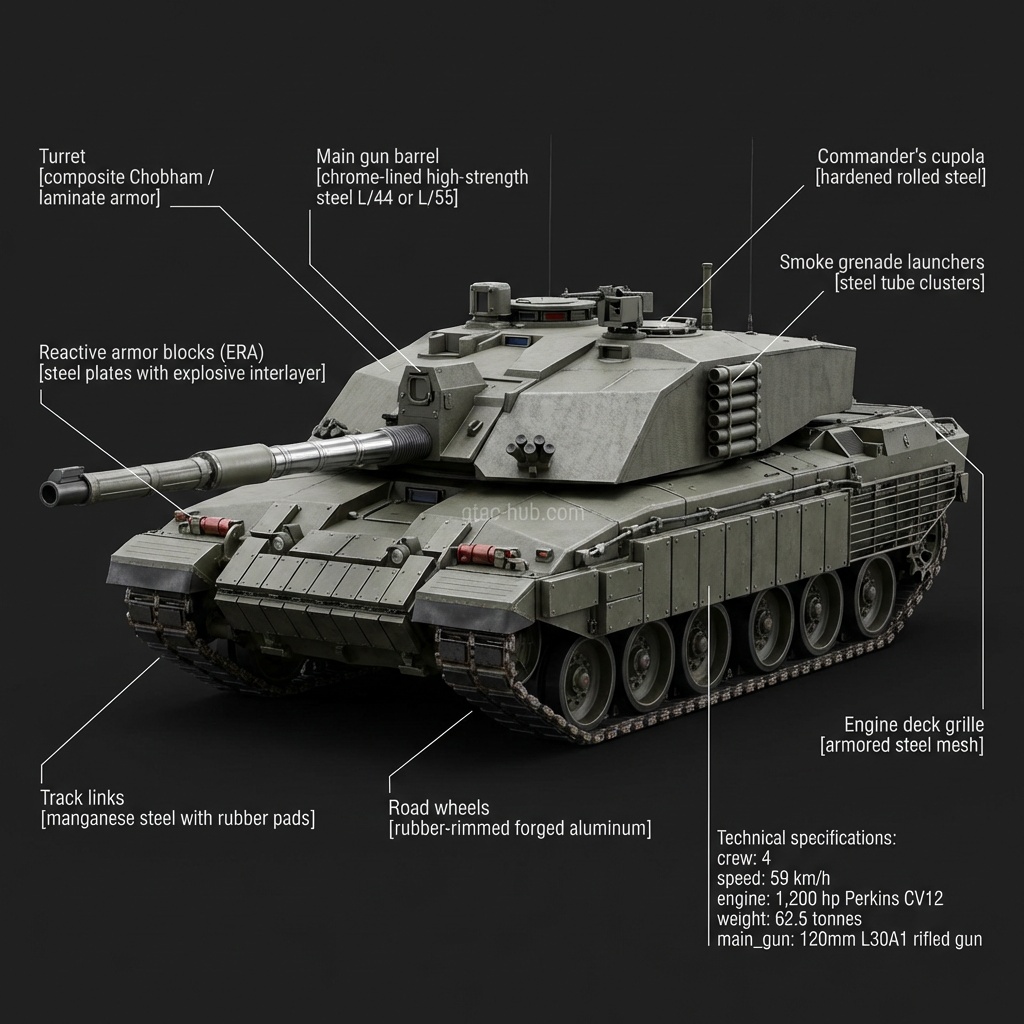 Turret
[composite Chobham / laminate armor]

Main gun barrel
[chrome-lined high-strength steel L/44 or L/55]

Commander's cupola
[hardened rolled steel]

Smoke grenade launchers
[steel tube clusters]

Reactive armor blocks (ERA)
[steel plates with explosive interlayer]

gtec-hub.com

Engine deck grille
[armored steel mesh]

Track links
[manganese steel with rubber pads]

Road wheels
[rubber-rimmed forged aluminum]

Technical specifications:
crew: 4
speed: 59 km/h
engine: 1,200 hp Perkins CV12
weight: 62.5 tonnes
main_gun: 120mm L30A1 rifled gun