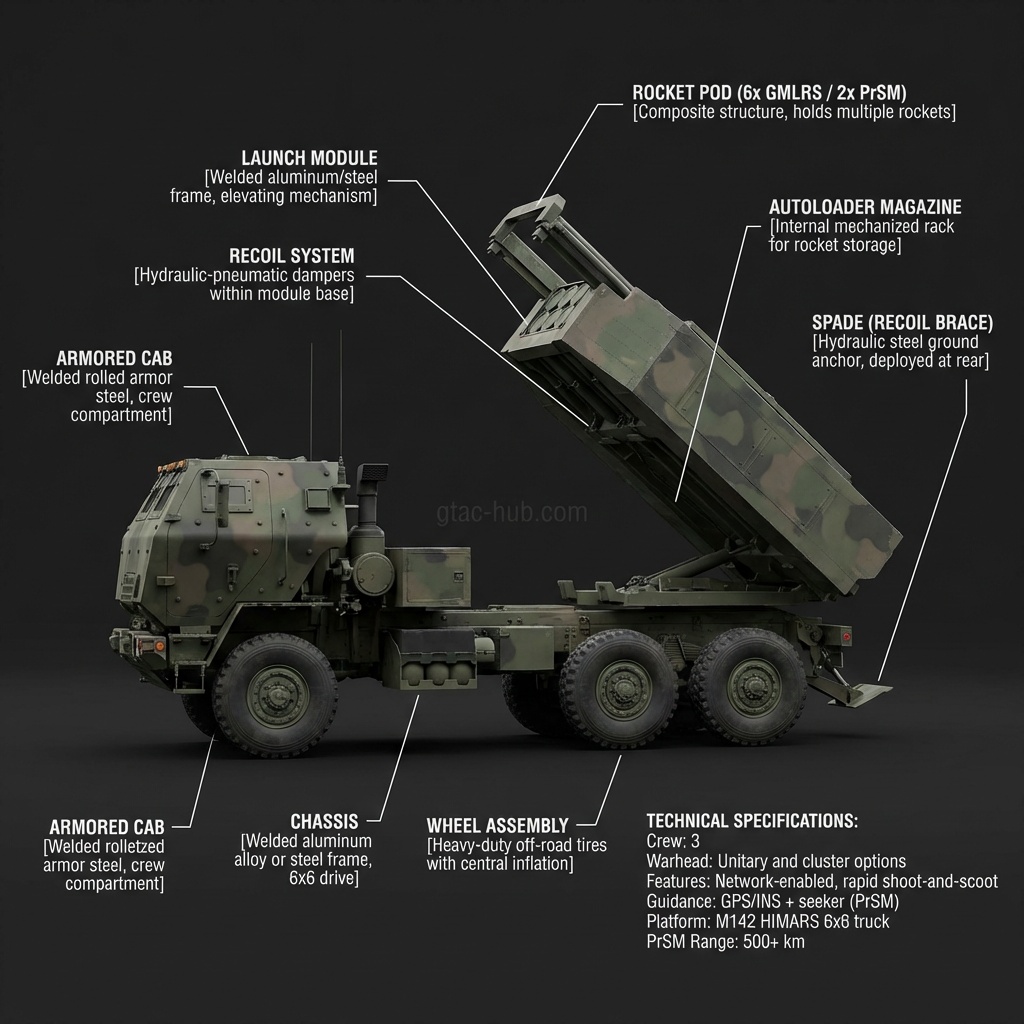 ROCKET POD (6x GMLRS / 2x PrSM)
[Composite structure, holds multiple rockets]

LAUNCH MODULE
[Welded aluminum/steel frame, elevating mechanism]

AUTOLOADER MAGAZINE
[Internal mechanized rack for rocket storage]

RECOIL SYSTEM
[Hydraulic-pneumatic dampers within module base]

SPADE (RECOIL BRACE)
[Hydraulic steel ground anchor, deployed at rear]

ARMORED CAB
[Welded rolled armor steel, crew compartment]

gtac-hub.com

ARMORED CAB
[Welded rolletzed armor steel, crew compartment]

CHASSIS
[Welded aluminum alloy or steel frame, 6x6 drive]

WHEEL ASSEMBLY
[Heavy-duty off-road tires with central inflation]

TECHNICAL SPECIFICATIONS:
Crew: 3
Warhead: Unitary and cluster options
Features: Network-enabled, rapid shoot-and-scoot
Guidance: GPS/INS + seeker (PrSM)
Platform: M142 HIMARS 6x6 truck
PrSM Range: 500+ km