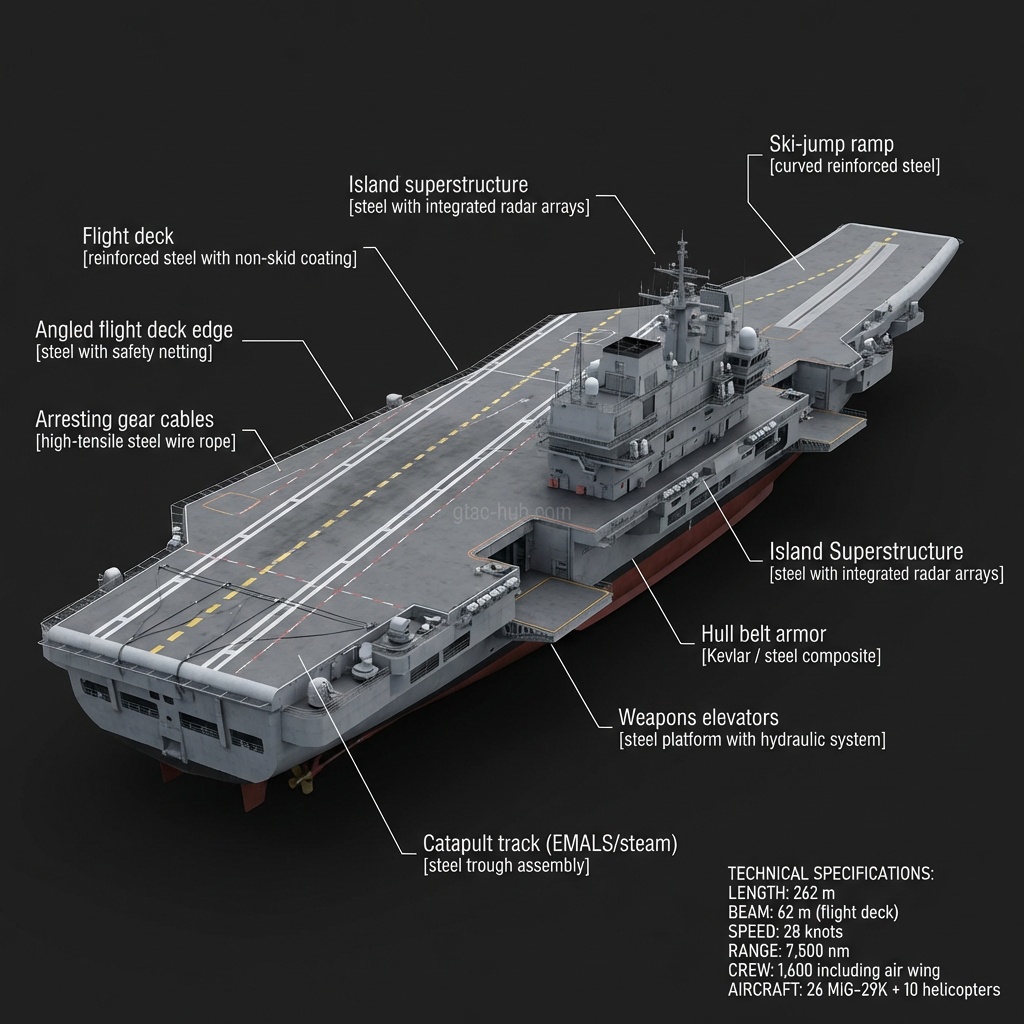 Ski-jump ramp
[curved reinforced steel]

Island superstructure
[steel with integrated radar arrays]

Flight deck
[reinforced steel with non-skid coating]

Angled flight deck edge
[steel with safety netting]

Arresting gear cables
[high-tensile steel wire rope]

gtac-hub.com

Island Superstructure
[steel with integrated radar arrays]

Hull belt armor
[Kevlar / steel composite]

Weapons elevators
[steel platform with hydraulic system]

Catapult track (EMALS/steam)
[steel trough assembly]

TECHNICAL SPECIFICATIONS:
LENGTH: 262 m
BEAM: 62 m (flight deck)
SPEED: 28 knots
RANGE: 7,500 nm
CREW: 1,600 including air wing
AIRCRAFT: 26 MiG-29K + 10 helicopters