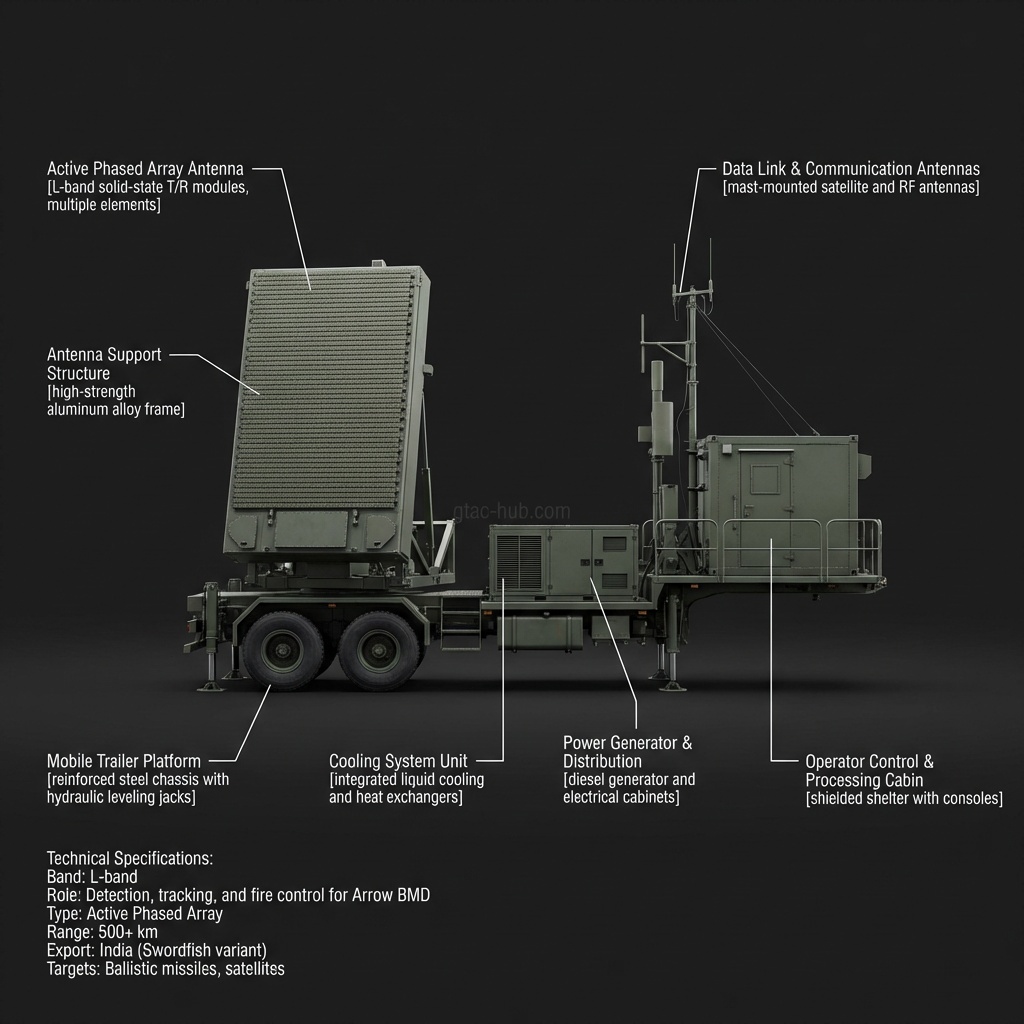 Active Phased Array Antenna
[L-band solid-state T/R modules, multiple elements]

Data Link & Communication Antennas
[mast-mounted satellite and RF antennas]

Antenna Support Structure
[high-strength aluminum alloy frame]

gtac-hub.com

Mobile Trailer Platform
[reinforced steel chassis with hydraulic leveling jacks]

Cooling System Unit
[integrated liquid cooling and heat exchangers]

Power Generator & Distribution
[diesel generator and electrical cabinets]

Operator Control & Processing Cabin
[shielded shelter with consoles]

Technical Specifications:
Band: L-band
Role: Detection, tracking, and fire control for Arrow BMD
Type: Active Phased Array
Range: 500+ km
Export: India (Swordfish variant)
Targets: Ballistic missiles, satellites