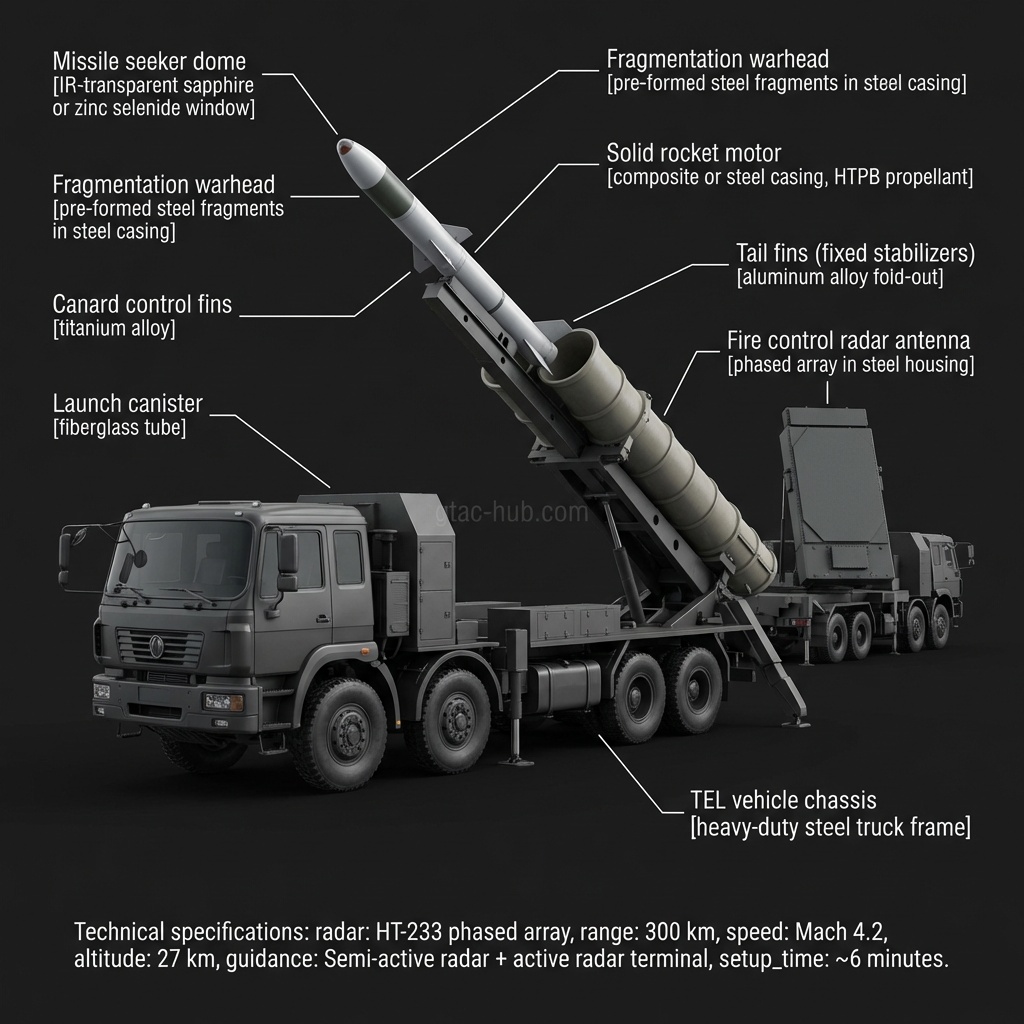 Missile seeker dome
[IR-transparent sapphire or zinc selenide window]

Fragmentation warhead
[pre-formed steel fragments in steel casing]

Canard control fins
[titanium alloy]

Launch canister
[fiberglass tube]

Fragmentation warhead
[pre-formed steel fragments in steel casing]

Solid rocket motor
[composite or steel casing, HTPB propellant]

Tail fins (fixed stabilizers)
[aluminum alloy fold-out]

Fire control radar antenna
[phased array in steel housing]

gtac-hub.com

TEL vehicle chassis
[heavy-duty steel truck frame]

Technical specifications: radar: HT-233 phased array, range: 300 km, speed: Mach 4.2, altitude: 27 km, guidance: Semi-active radar + active radar terminal, setup_time: ~6 minutes.