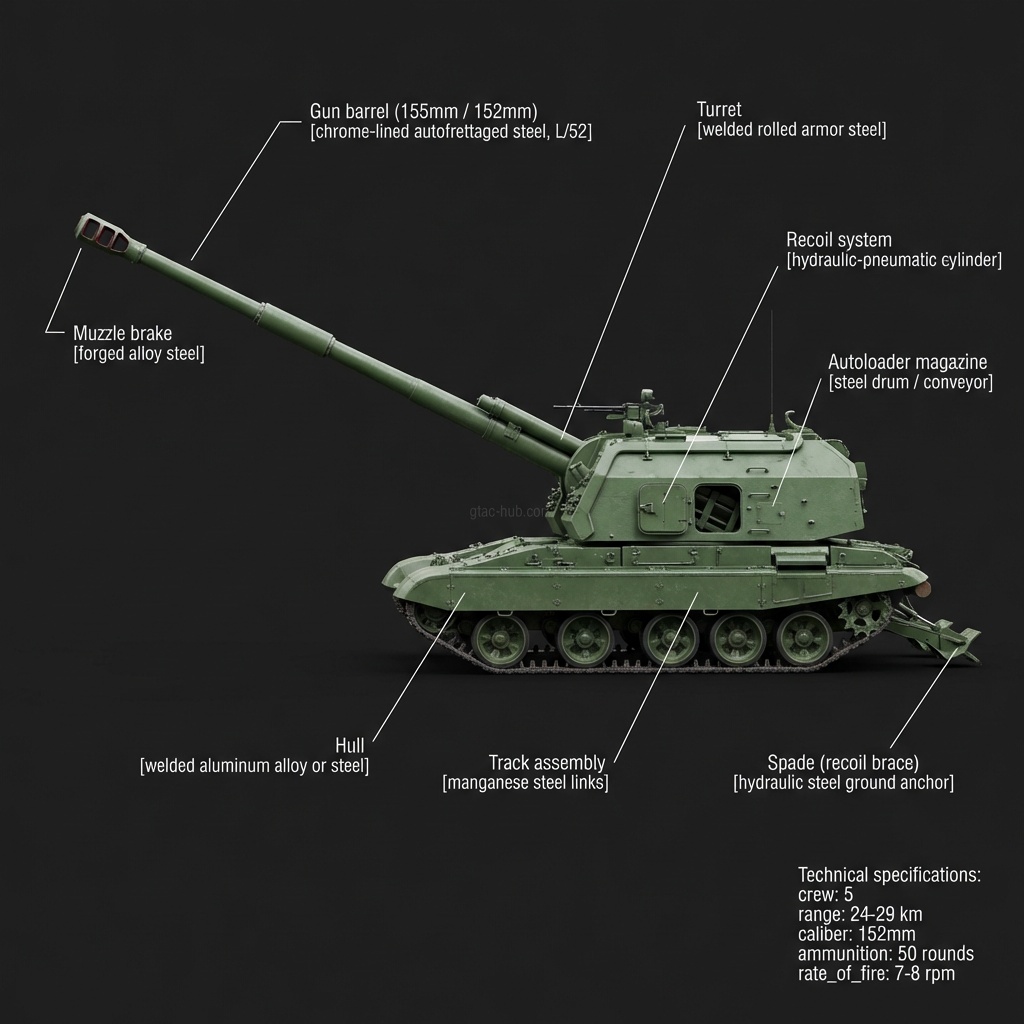 Gun barrel (155mm / 152mm)
[chrome-lined autofrettaged steel, L/52]

Turret
[welded rolled armor steel]

Recoil system
[hydraulic-pneumatic cylinder]

Muzzle brake
[forged alloy steel]

Autoloader magazine
[steel drum / conveyor]

gtac-hub.com

Hull
[welded aluminum alloy or steel]

Track assembly
[manganese steel links]

Spade (recoil brace)
[hydraulic steel ground anchor]

Technical specifications:
crew: 5
range: 24-29 km
caliber: 152mm
ammunition: 50 rounds
rate_of_fire: 7-8 rpm