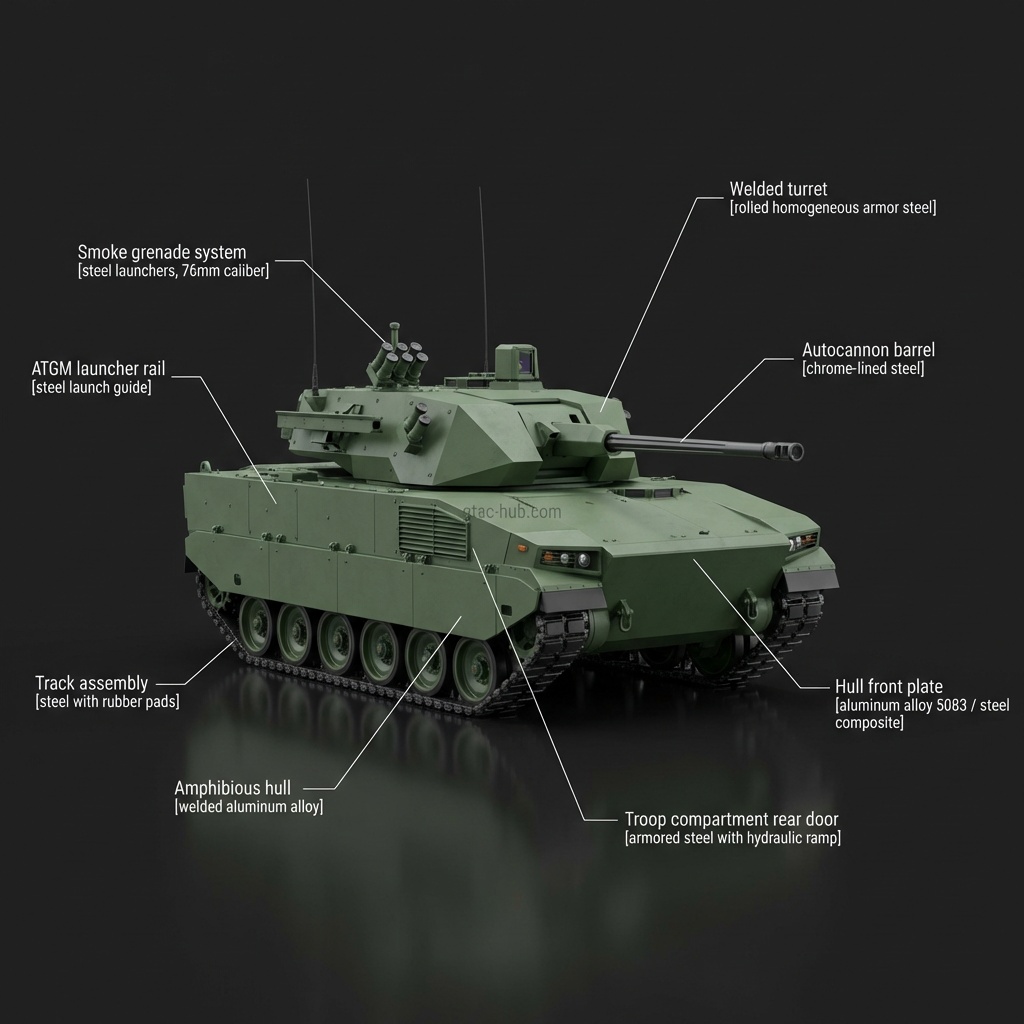 Welded turret
[rolled homogeneous armor steel]

Smoke grenade system
[steel launchers, 76mm caliber]

ATGM launcher rail
[steel launch guide]

Autocannon barrel
[chrome-lined steel]

gtac-hub.com

Track assembly
[steel with rubber pads]

Hull front plate
[aluminum alloy 5083 / steel composite]

Amphibious hull
[welded aluminum alloy]

Troop compartment rear door
[armored steel with hydraulic ramp]