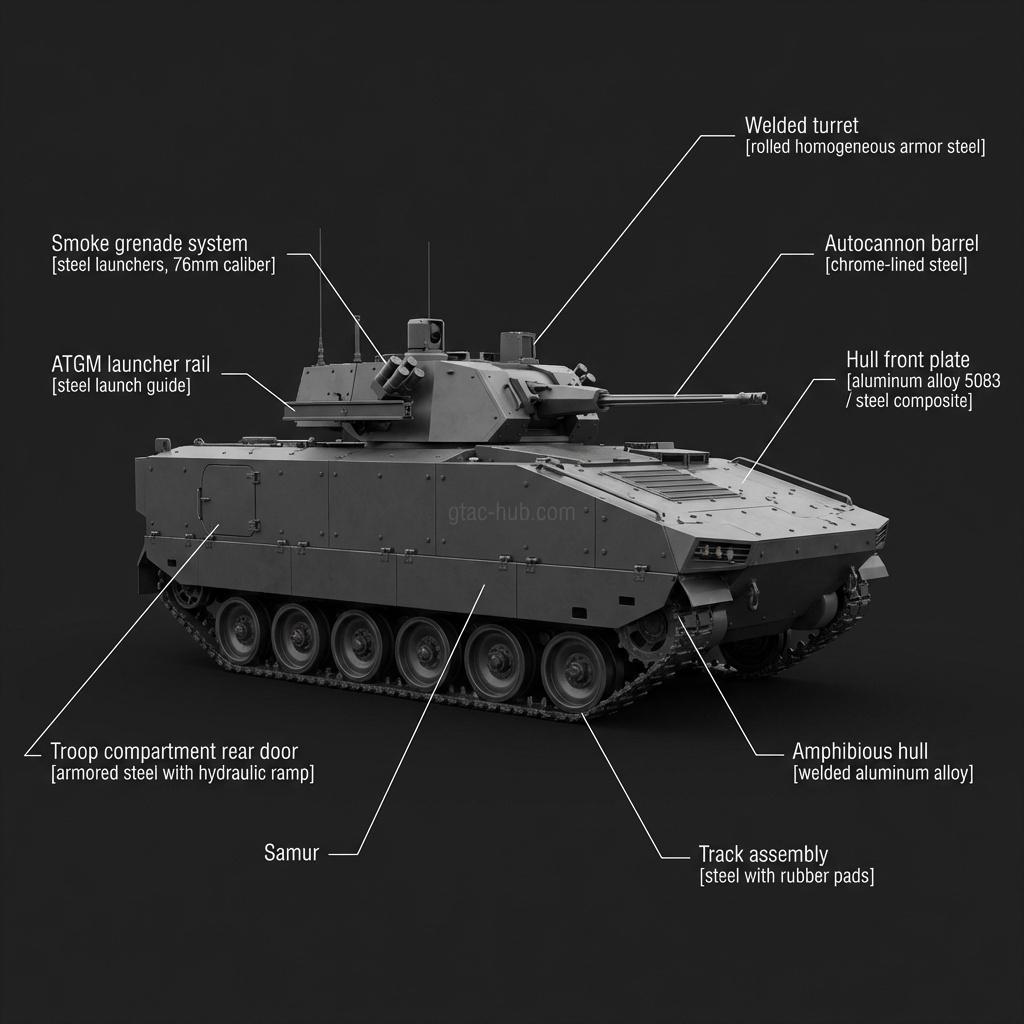 Welded turret
[rolled homogeneous armor steel]

Smoke grenade system
[steel launchers, 76mm caliber]

Autocannon barrel
[chrome-lined steel]

ATGM launcher rail
[steel launch guide]

Hull front plate
[aluminum alloy 5083 / steel composite]

gtac-hub.com

Troop compartment rear door
[armored steel with hydraulic ramp]

Amphibious hull
[welded aluminum alloy]

Samur

Track assembly
[steel with rubber pads]