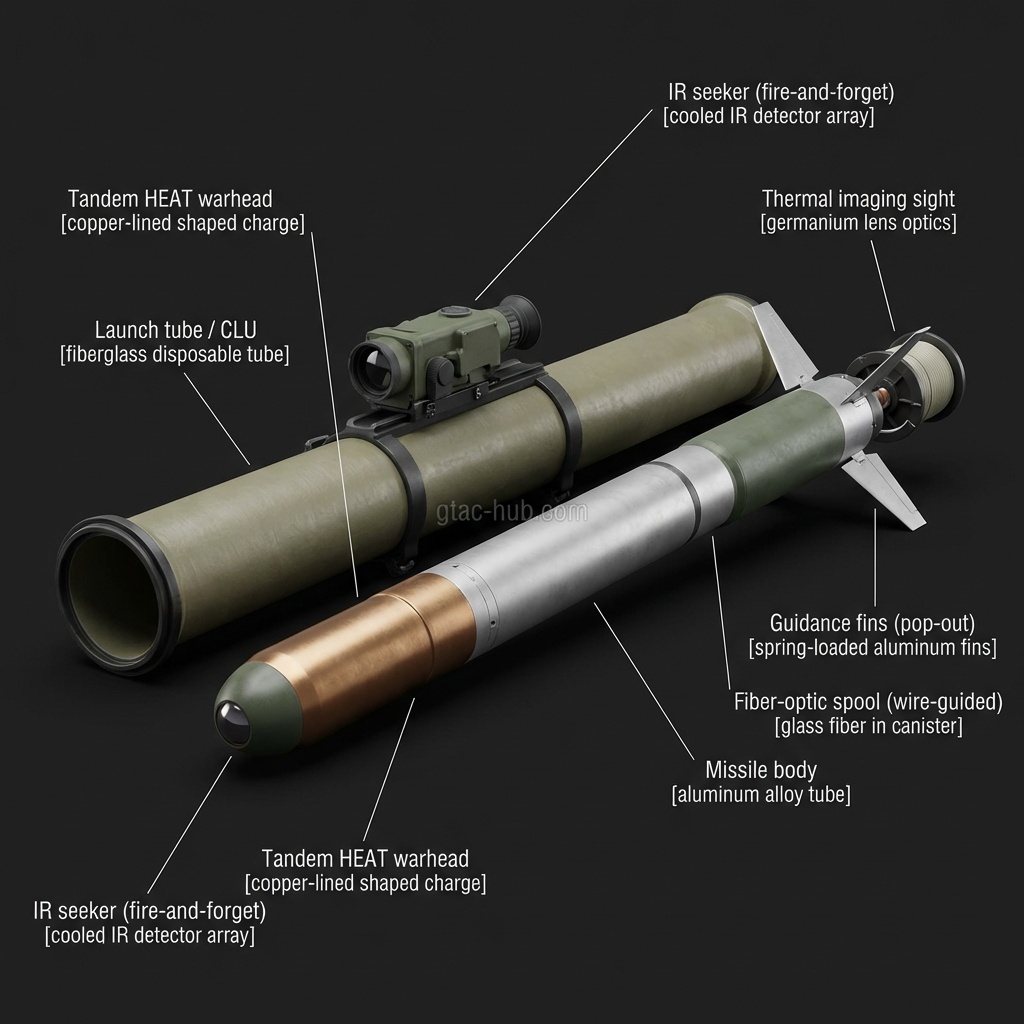 IR seeker (fire-and-forget)
[cooled IR detector array]

Tandem HEAT warhead
[copper-lined shaped charge]

Thermal imaging sight
[germanium lens optics]

Launch tube / CLU
[fiberglass disposable tube]

gtac-hub.com

Guidance fins (pop-out)
[spring-loaded aluminum fins]

Fiber-optic spool (wire-guided)
[glass fiber in canister]

Missile body
[aluminum alloy tube]

Tandem HEAT warhead
[copper-lined shaped charge]

IR seeker (fire-and-forget)
[cooled IR detector array]