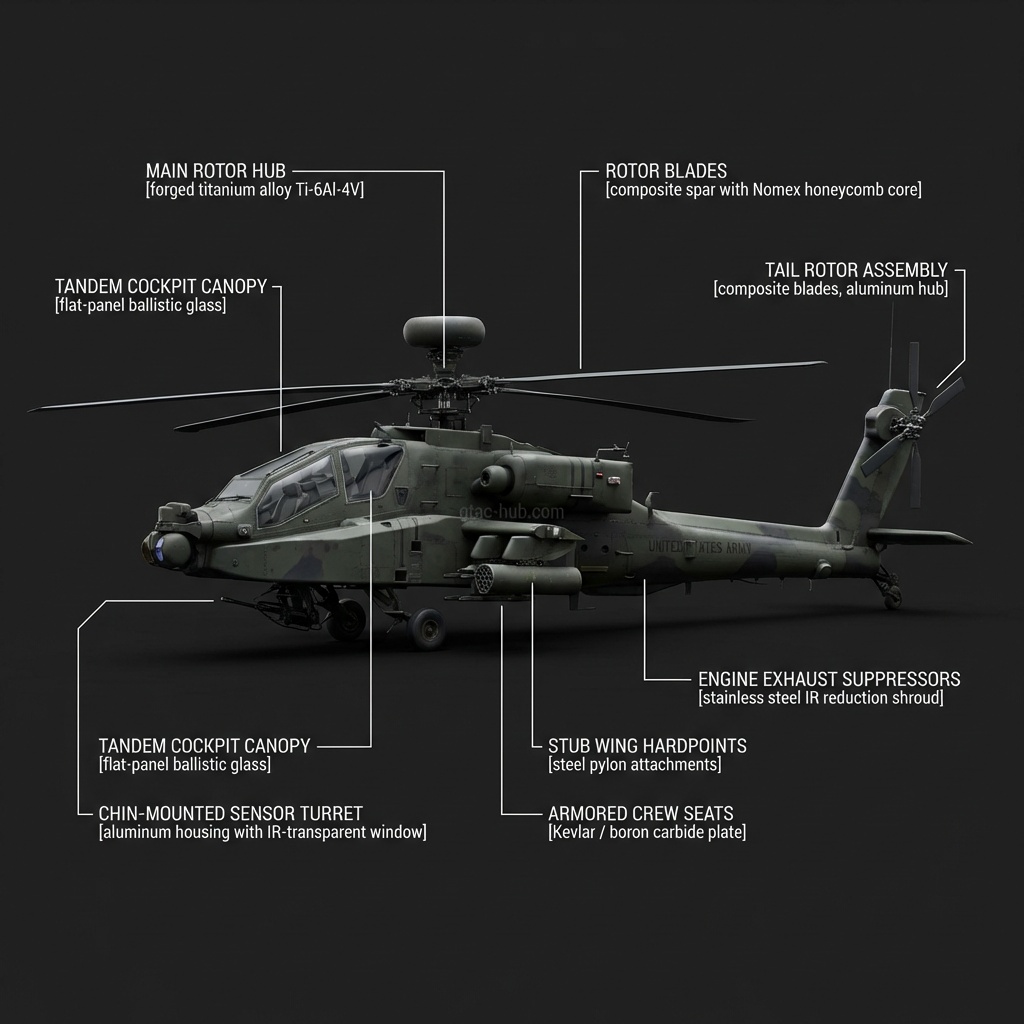 MAIN ROTOR HUB
[forged titanium alloy Ti-6Al-4V]

ROTOR BLADES
[composite spar with Nomex honeycomb core]

TANDEM COCKPIT CANOPY
[flat-panel ballistic glass]

TAIL ROTOR ASSEMBLY
[composite blades, aluminum hub]

gtac-hub.com

UNITED STATES ARMY

ENGINE EXHAUST SUPPRESSORS
[stainless steel IR reduction shroud]

TANDEM COCKPIT CANOPY
[flat-panel ballistic glass]

STUB WING HARDPOINTS
[steel pylon attachments]

CHIN-MOUNTED SENSOR TURRET
[aluminum housing with IR-transparent window]

ARMORED CREW SEATS
[Kevlar / boron carbide plate]