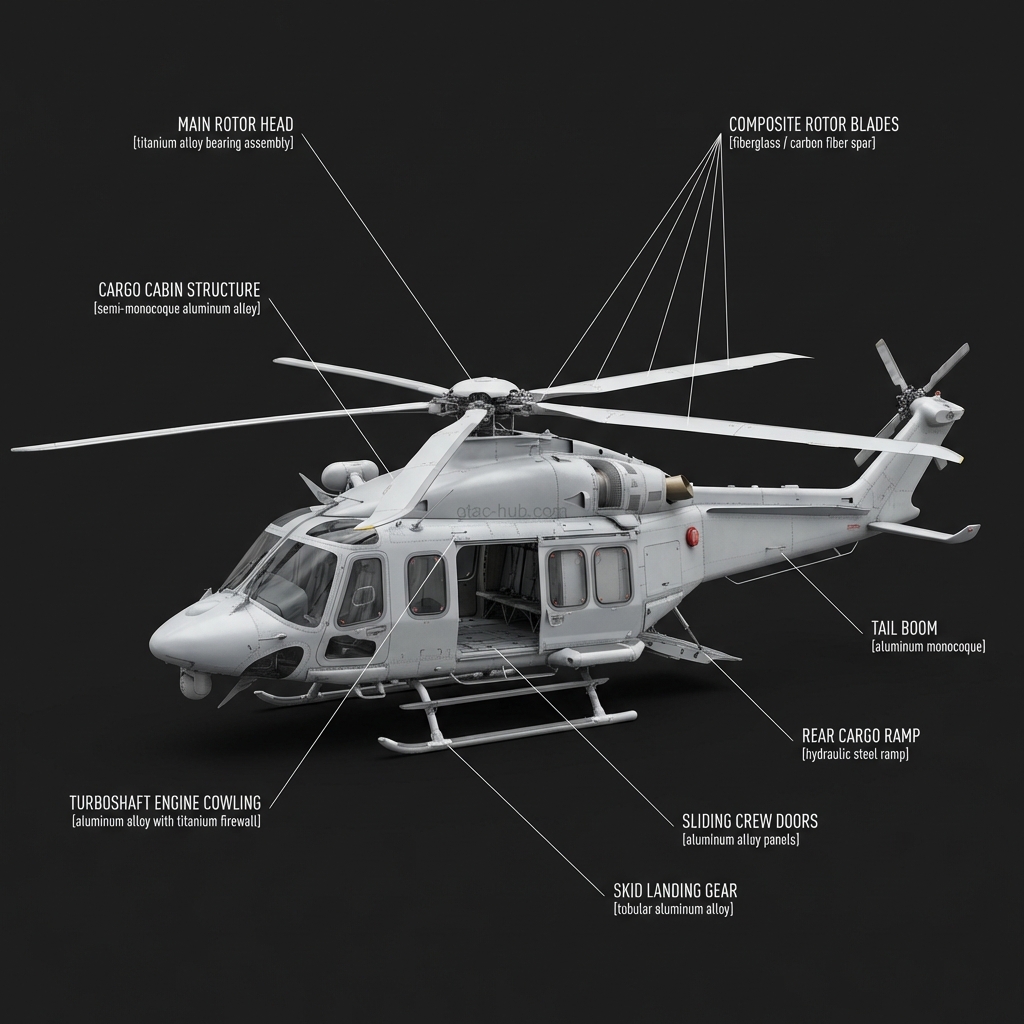 MAIN ROTOR HEAD
[titanium alloy bearing assembly]

COMPOSITE ROTOR BLADES
[fiberglass / carbon fiber spar]

CARGO CABIN STRUCTURE
[semi-monocoque aluminum alloy]

gtac-hub.com

TAIL BOOM
[aluminum monocoque]

REAR CARGO RAMP
[hydraulic steel ramp]

TURBOSHAFT ENGINE COWLING
[aluminum alloy with titanium firewall]

SLIDING CREW DOORS
[aluminum alloy panels]

SKID LANDING GEAR
[tobular aluminum alloy]