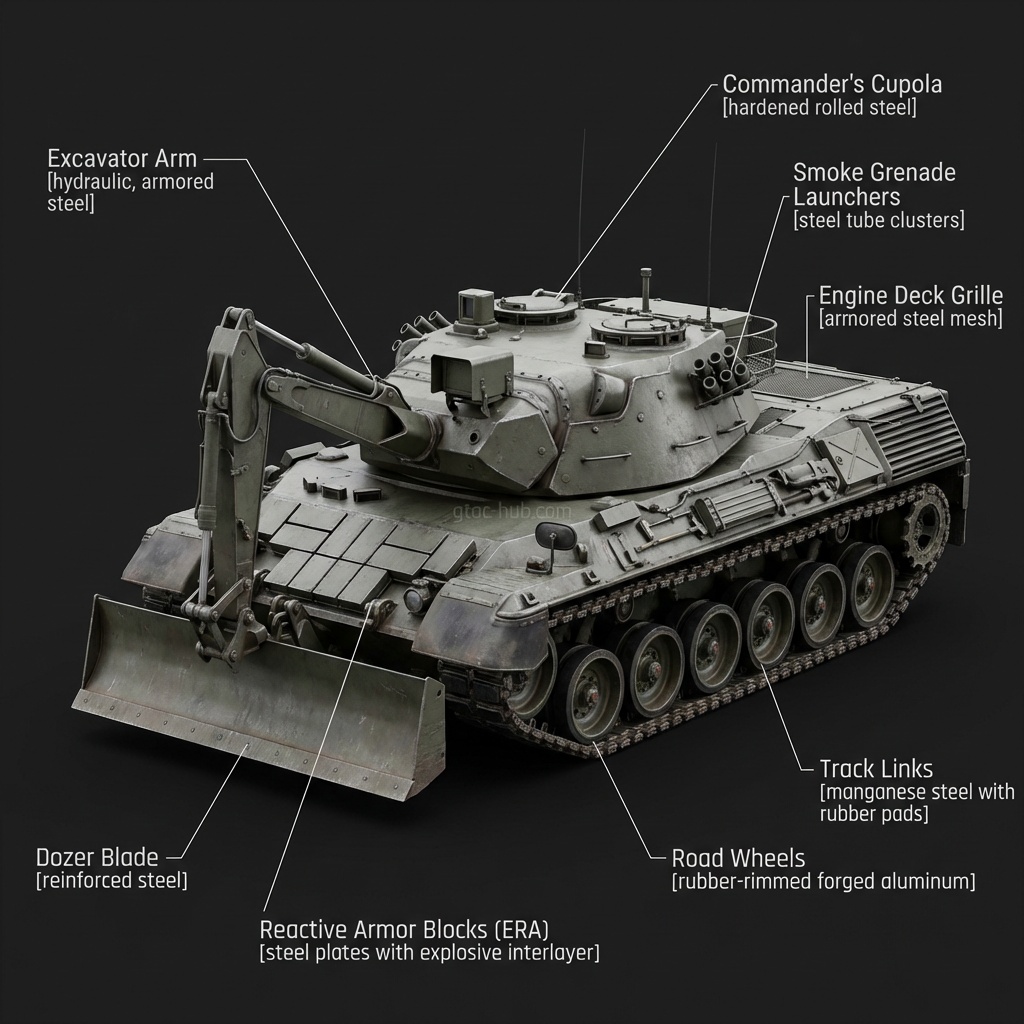 Commander's Cupola
[hardened rolled steel]

Excavator Arm
[hydraulic, armored steel]

Smoke Grenade Launchers
[steel tube clusters]

Engine Deck Grille
[armored steel mesh]

gtac-hub.com

Track Links
[manganese steel with rubber pads]

Dozer Blade
[reinforced steel]

Road Wheels
[rubber-rimmed forged aluminum]

Reactive Armor Blocks (ERA)
[steel plates with explosive interlayer]