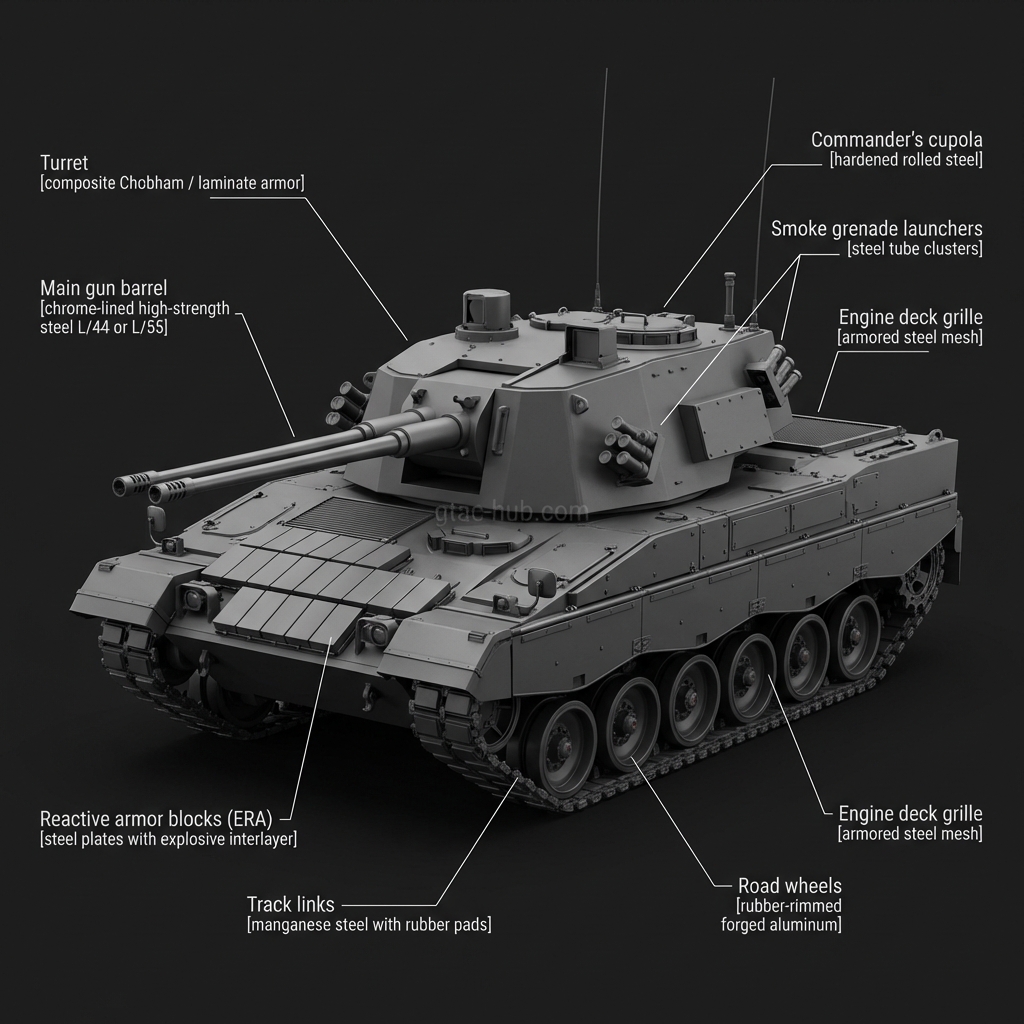 Turret
[composite Chobham / laminate armor]

Main gun barrel
[chrome-lined high-strength steel L/44 or L/55]

Commander's cupola
[hardened rolled steel]

Smoke grenade launchers
[steel tube clusters]

Engine deck grille
[armored steel mesh]

gtac-hub.com

Reactive armor blocks (ERA)
[steel plates with explosive interlayer]

Track links
[manganese steel with rubber pads]

Engine deck grille
[armored steel mesh]

Road wheels
[rubber-rimmed forged aluminum]