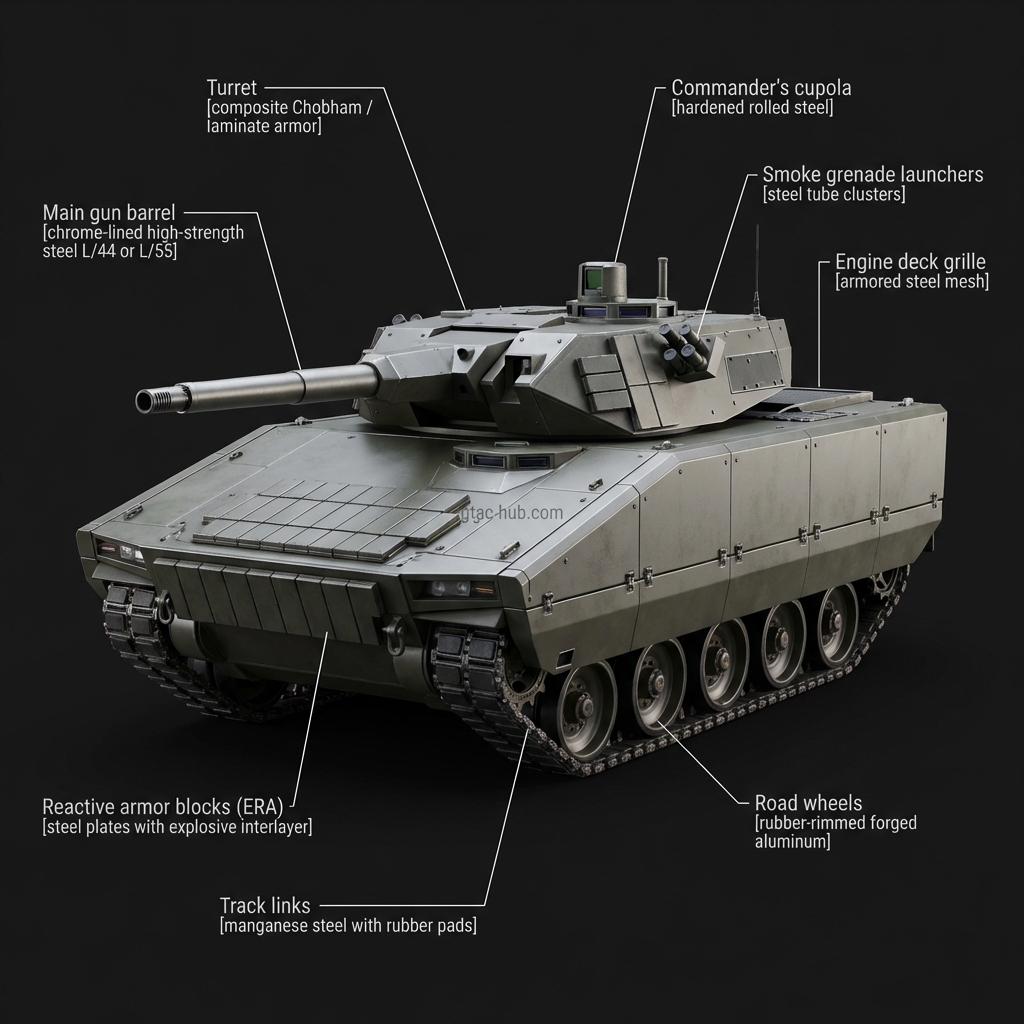 Turret
[composite Chobham / laminate armor]

Commander's cupola
[hardened rolled steel]

Smoke grenade launchers
[steel tube clusters]

Main gun barrel
[chrome-lined high-strength steel L/44 or L/55]

Engine deck grille
[armored steel mesh]

gtac-hub.com

Reactive armor blocks (ERA)
[steel plates with explosive interlayer]

Road wheels
[rubber-rimmed forged aluminum]

Track links
[manganese steel with rubber pads]