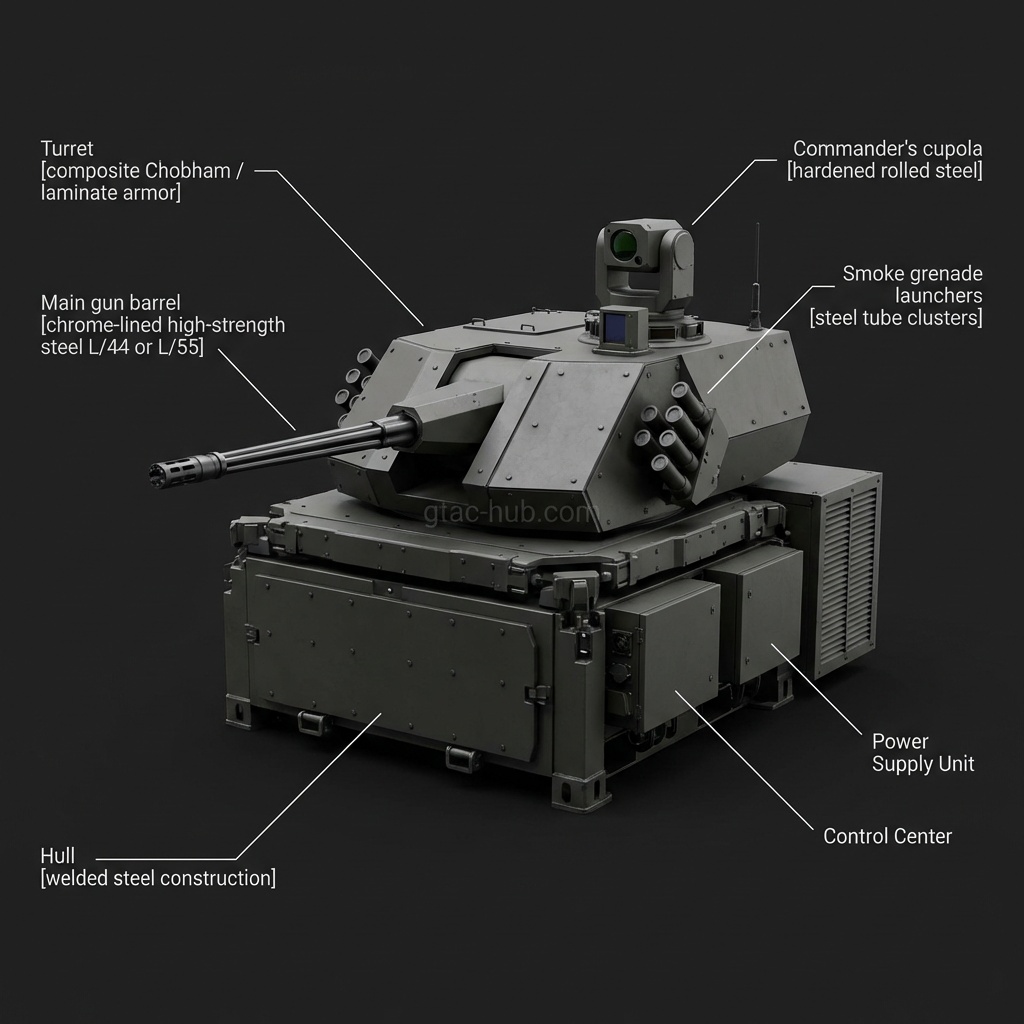 Turret
[composite Chobham / laminate armor]

Main gun barrel
[chrome-lined high-strength steel L/44 or L/55]

Commander's cupola
[hardened rolled steel]

Smoke grenade launchers
[steel tube clusters]

gtac-hub.com

Power Supply Unit

Control Center

Hull
[welded steel construction]