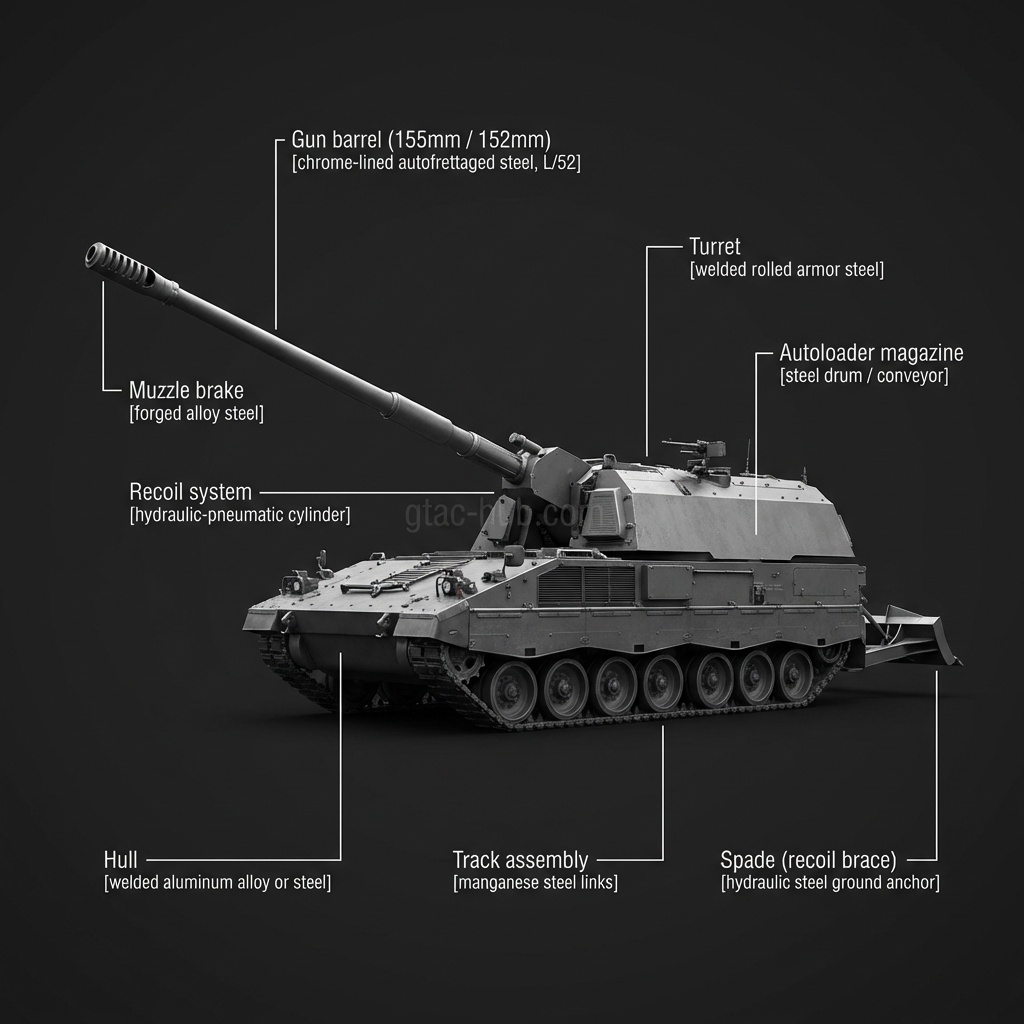 Gun barrel (155mm / 152mm)
[chrome-lined autofrettaged steel, L/52]

Turret
[welded rolled armor steel]

Autoloader magazine
[steel drum / conveyor]

Muzzle brake
[forged alloy steel]

Recoil system
[hydraulic-pneumatic cylinder]

gtac-hub.com

Hull
[welded aluminum alloy or steel]

Track assembly
[manganese steel links]

Spade (recoil brace)
[hydraulic steel ground anchor]