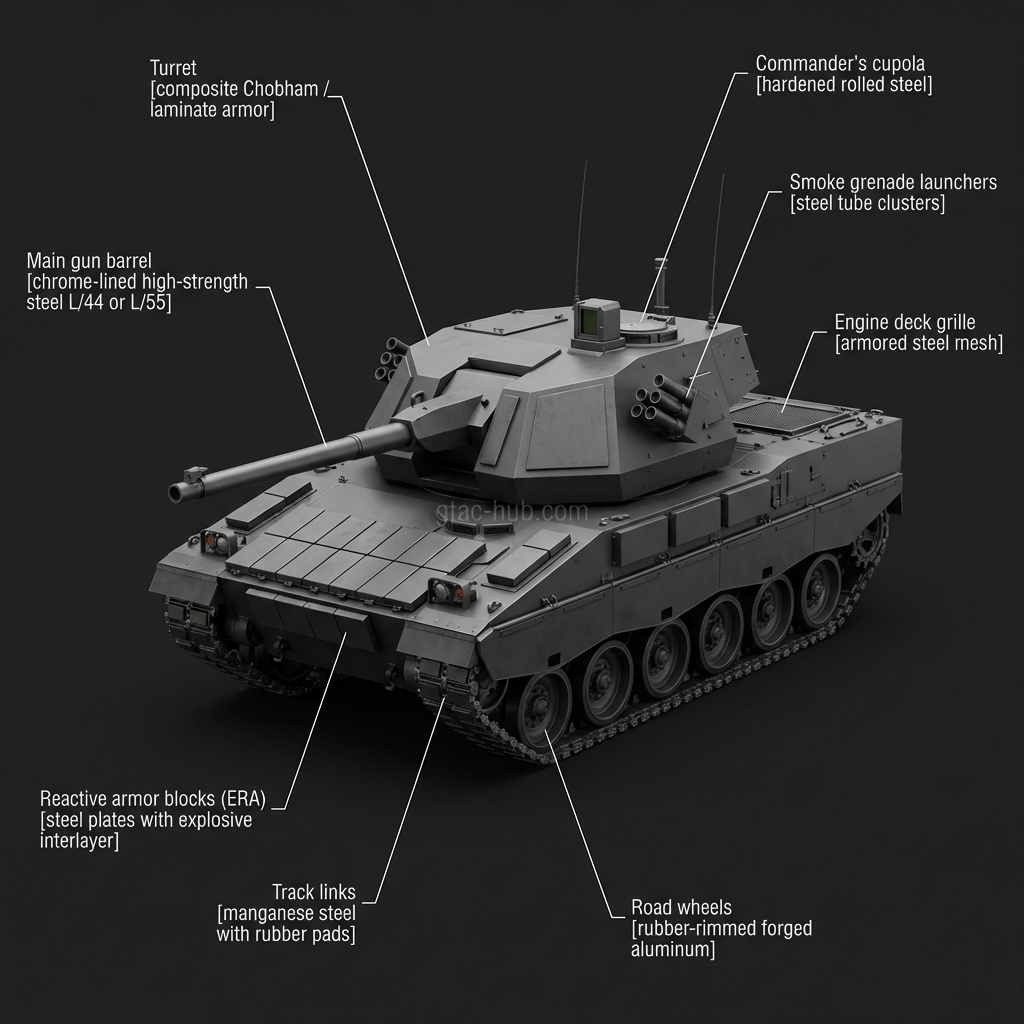 Turret
[composite Chobham / laminate armor]

Commander's cupola
[hardened rolled steel]

Smoke grenade launchers
[steel tube clusters]

Main gun barrel
[chrome-lined high-strength steel L/44 or L/55]

Engine deck grille
[armored steel mesh]

gtac-hub.com

Reactive armor blocks (ERA)
[steel plates with explosive interlayer]

Track links
[manganese steel with rubber pads]

Road wheels
[rubber-rimmed forged aluminum]