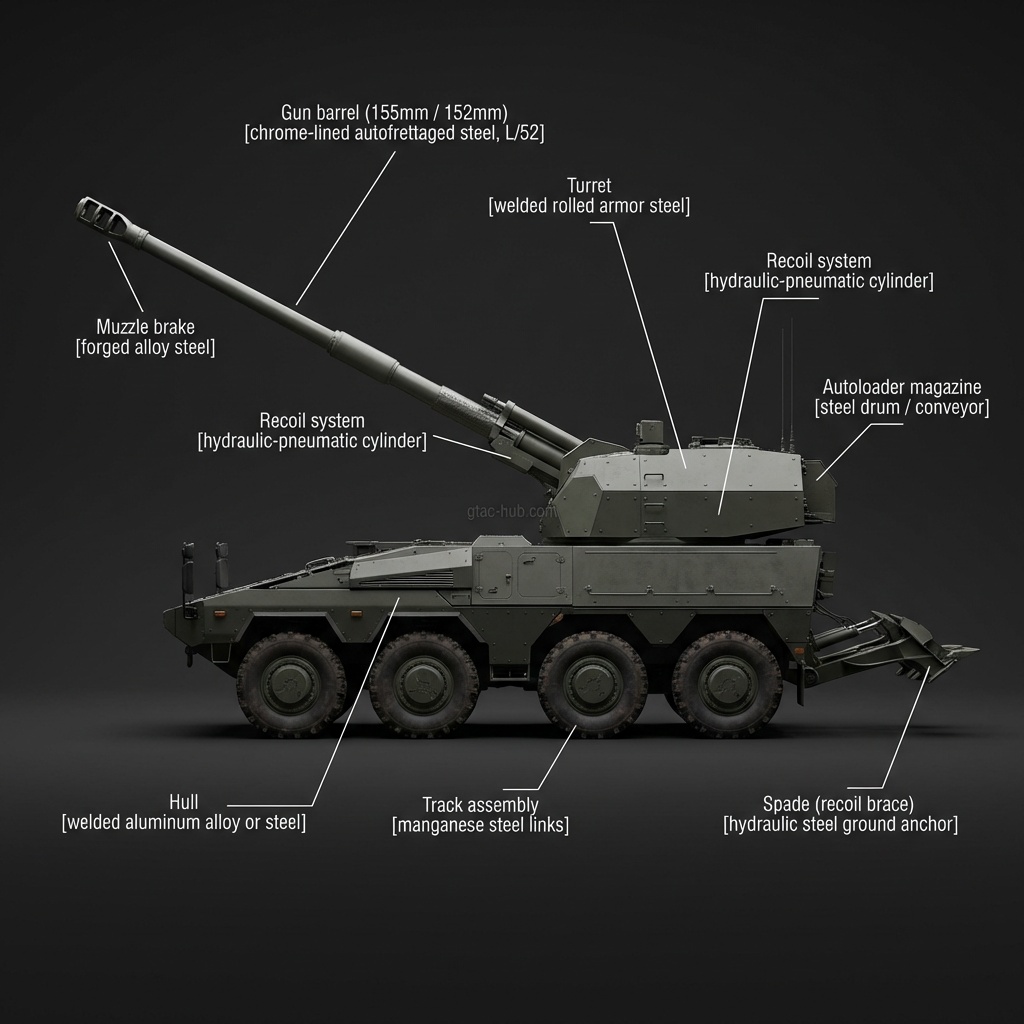 Gun barrel (155mm / 152mm)
[chrome-lined autofrettaged steel, L/52]

Turret
[welded rolled armor steel]

Recoil system
[hydraulic-pneumatic cylinder]

Muzzle brake
[forged alloy steel]

Autoloader magazine
[steel drum / conveyor]

Recoil system
[hydraulic-pneumatic cylinder]

gtac-hub.com

Hull
[welded aluminum alloy or steel]

Track assembly
[manganese steel links]

Spade (recoil brace)
[hydraulic steel ground anchor]