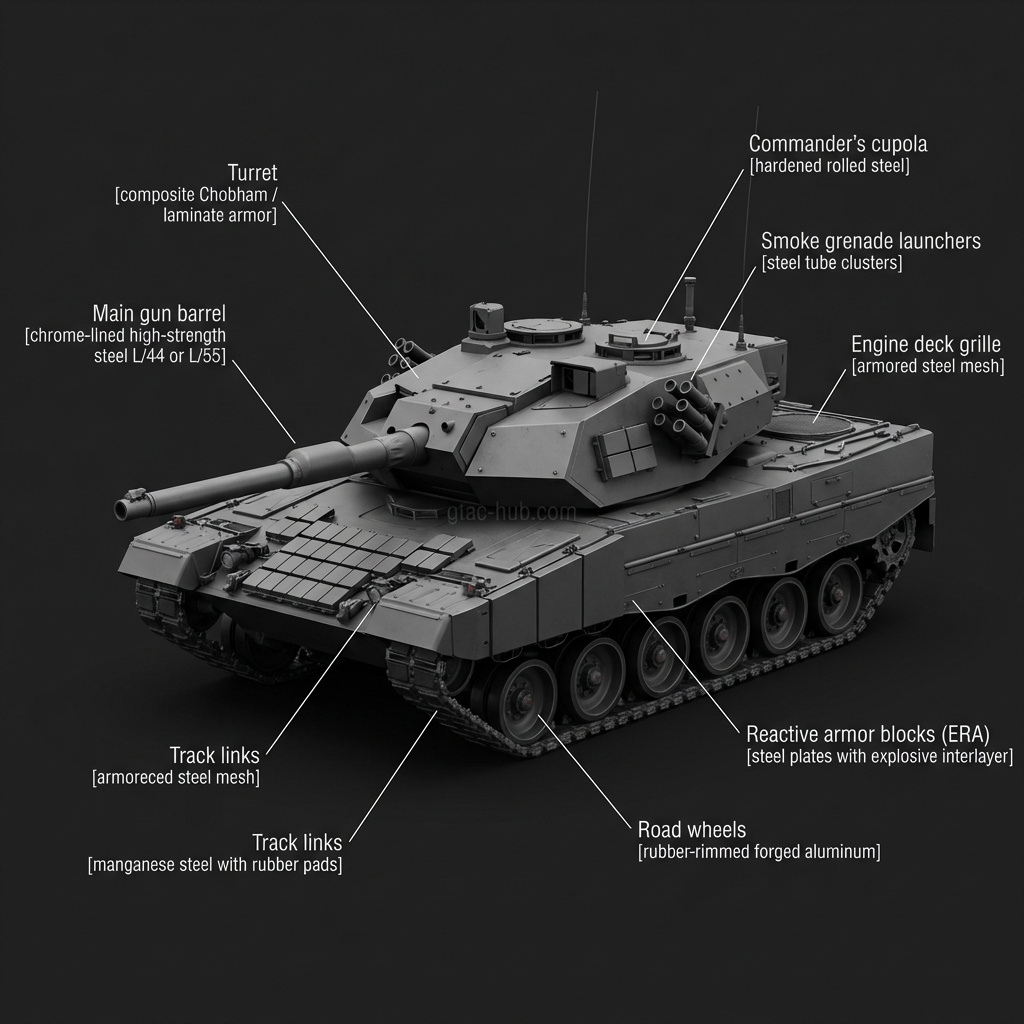 Turret
[composite Chobham / laminate armor]

Main gun barrel
[chrome-lined high-strength steel L/44 or L/55]

Commander's cupola
[hardened rolled steel]

Smoke grenade launchers
[steel tube clusters]

Engine deck grille
[armored steel mesh]

gtac-hub.com

Track links
[armoreced steel mesh]

Track links
[manganese steel with rubber pads]

Reactive armor blocks (ERA)
[steel plates with explosive interlayer]

Road wheels
[rubber-rimmed forged aluminum]