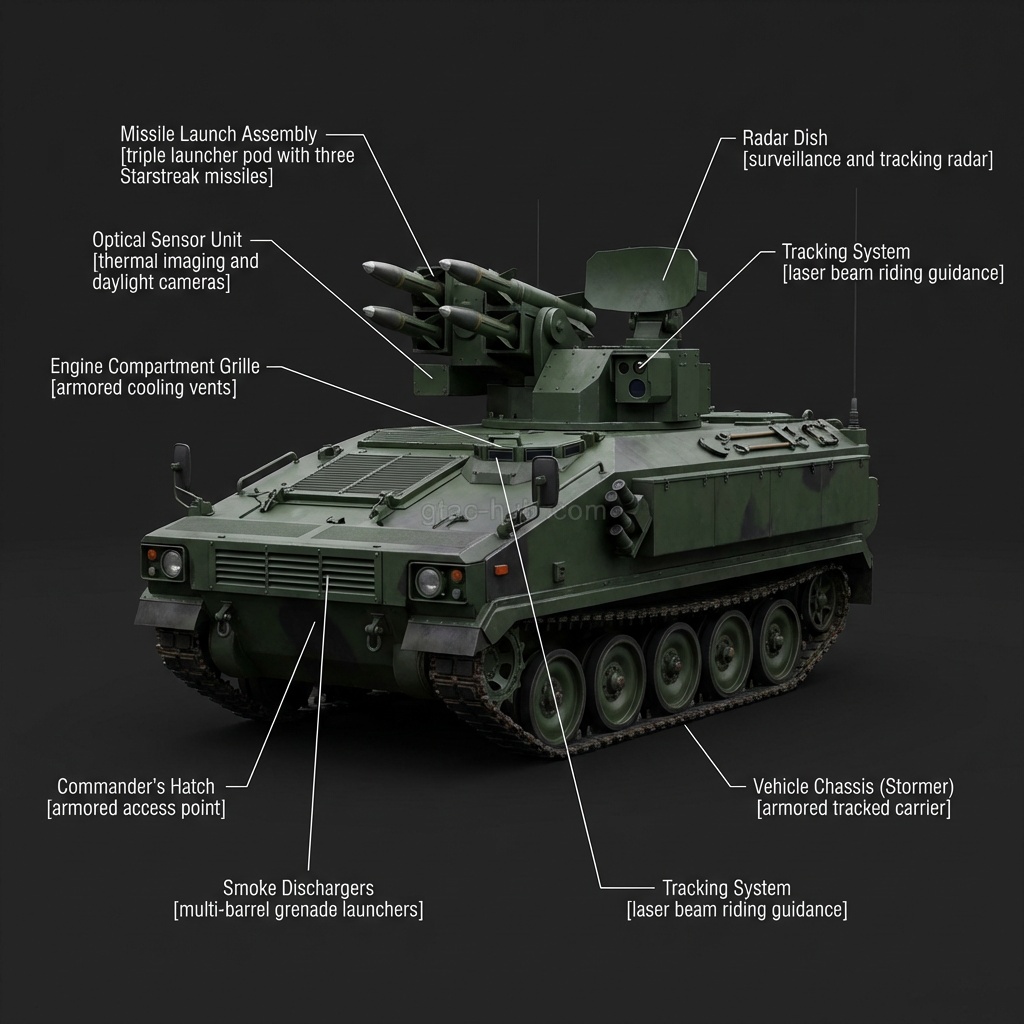 Missile Launch Assembly
[triple launcher pod with three Starstreak missiles]

Radar Dish
[surveillance and tracking radar]

Optical Sensor Unit
[thermal imaging and daylight cameras]

Tracking System
[laser beam riding guidance]

Engine Compartment Grille
[armored cooling vents]

gtac-hub.com

Commander's Hatch
[armored access point]

Vehicle Chassis (Stormer)
[armored tracked carrier]

Smoke Dischargers
[multi-barrel grenade launchers]

Tracking System
[laser beam riding guidance]