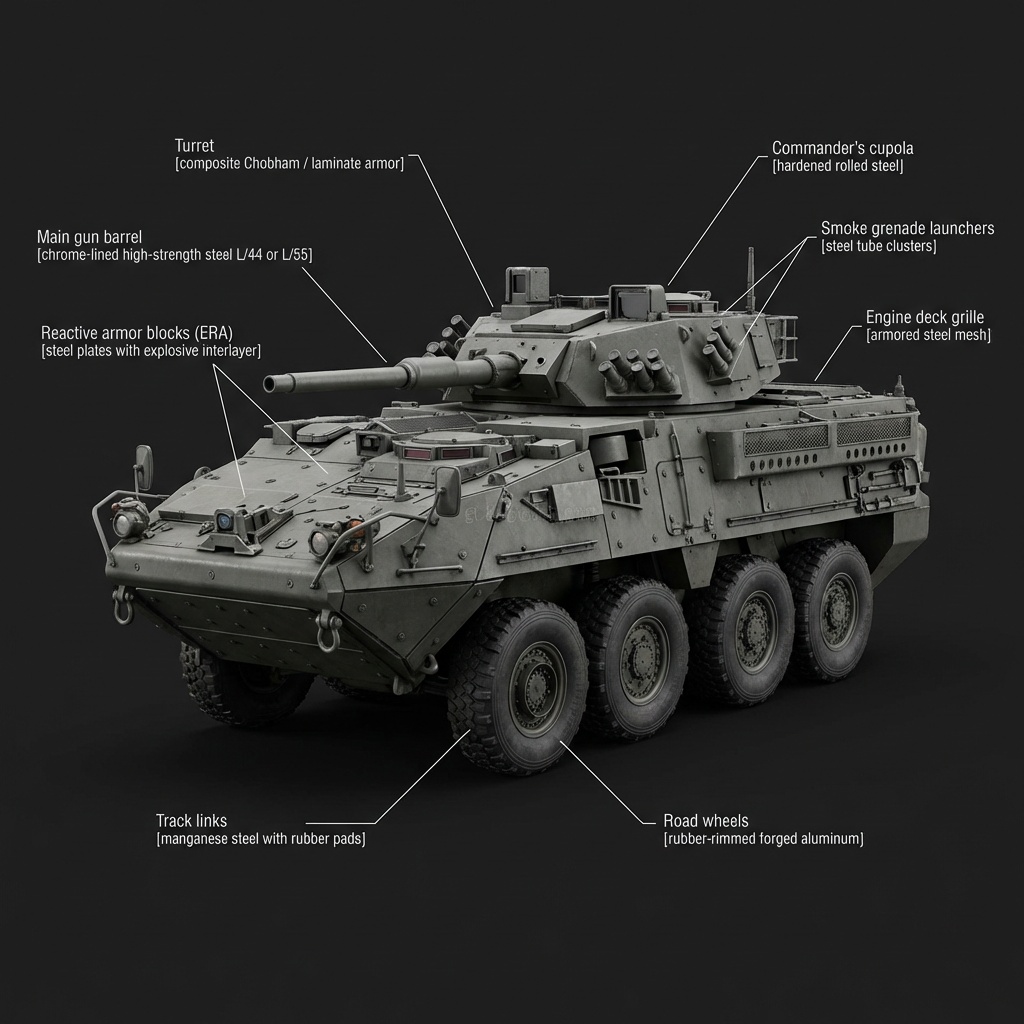 Turret
[composite Chobham / laminate armor]

Main gun barrel
[chrome-lined high-strength steel L/44 or L/55]

Reactive armor blocks (ERA)
[steel plates with explosive interlayer]

Commander's cupola
[hardened rolled steel]

Smoke grenade launchers
[steel tube clusters]

Engine deck grille
[armored steel mesh]

Track links
[manganese steel with rubber pads]

Road wheels
[rubber-rimmed forged aluminum]