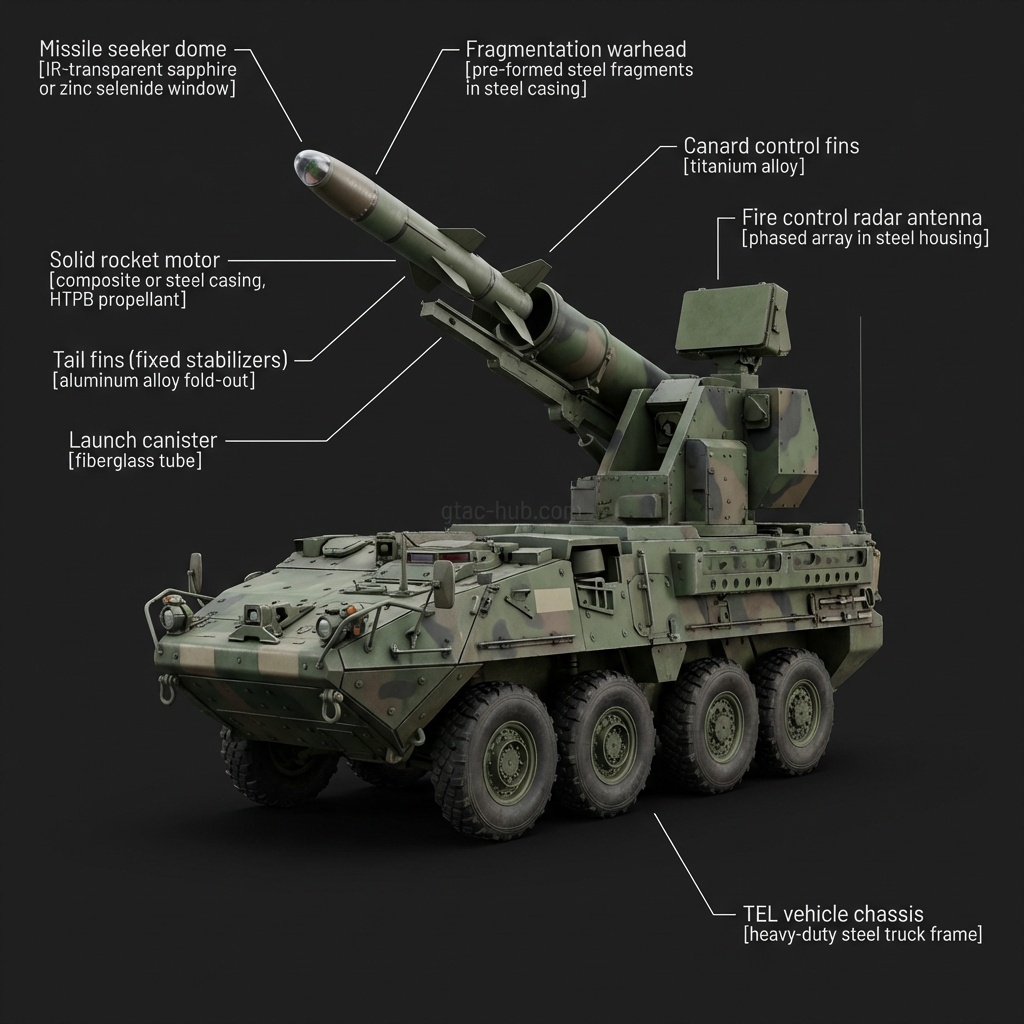 Missile seeker dome
[IR-transparent sapphire or zinc selenide window]

Fragmentation warhead
[pre-formed steel fragments in steel casing]

Canard control fins
[titanium alloy]

Fire control radar antenna
[phased array in steel housing]

Solid rocket motor
[composite or steel casing, HTPB propellant]

Tail fins (fixed stabilizers)
[aluminum alloy fold-out]

Launch canister
[fiberglass tube]

gtac-hub.com

TEL vehicle chassis
[heavy-duty steel truck frame]