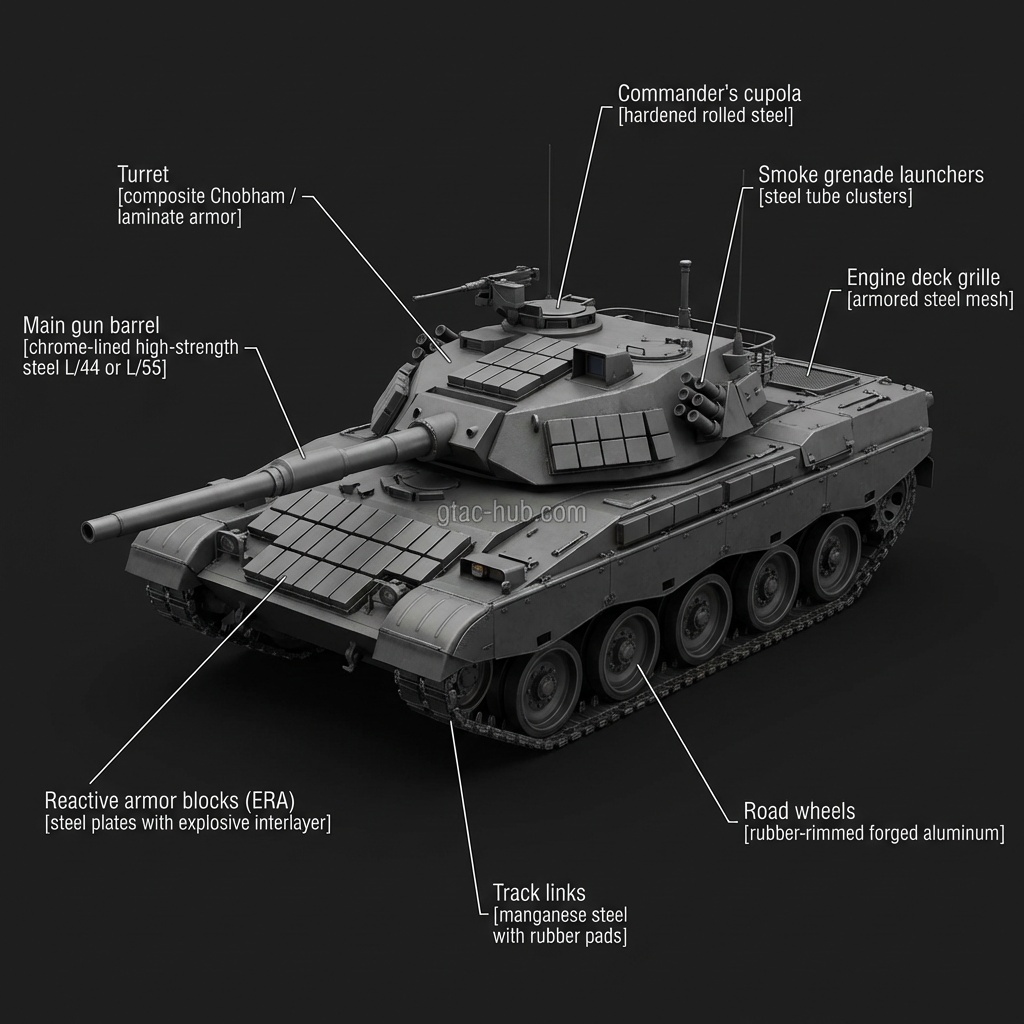 Commander's cupola
[hardened rolled steel]

Turret
[composite Chobham / laminate armor]

Smoke grenade launchers
[steel tube clusters]

Engine deck grille
[armored steel mesh]

Main gun barrel
[chrome-lined high-strength steel L/44 or L/55]

gtac-hub.com

Reactive armor blocks (ERA)
[steel plates with explosive interlayer]

Road wheels
[rubber-rimmed forged aluminum]

Track links
[manganese steel with rubber pads]