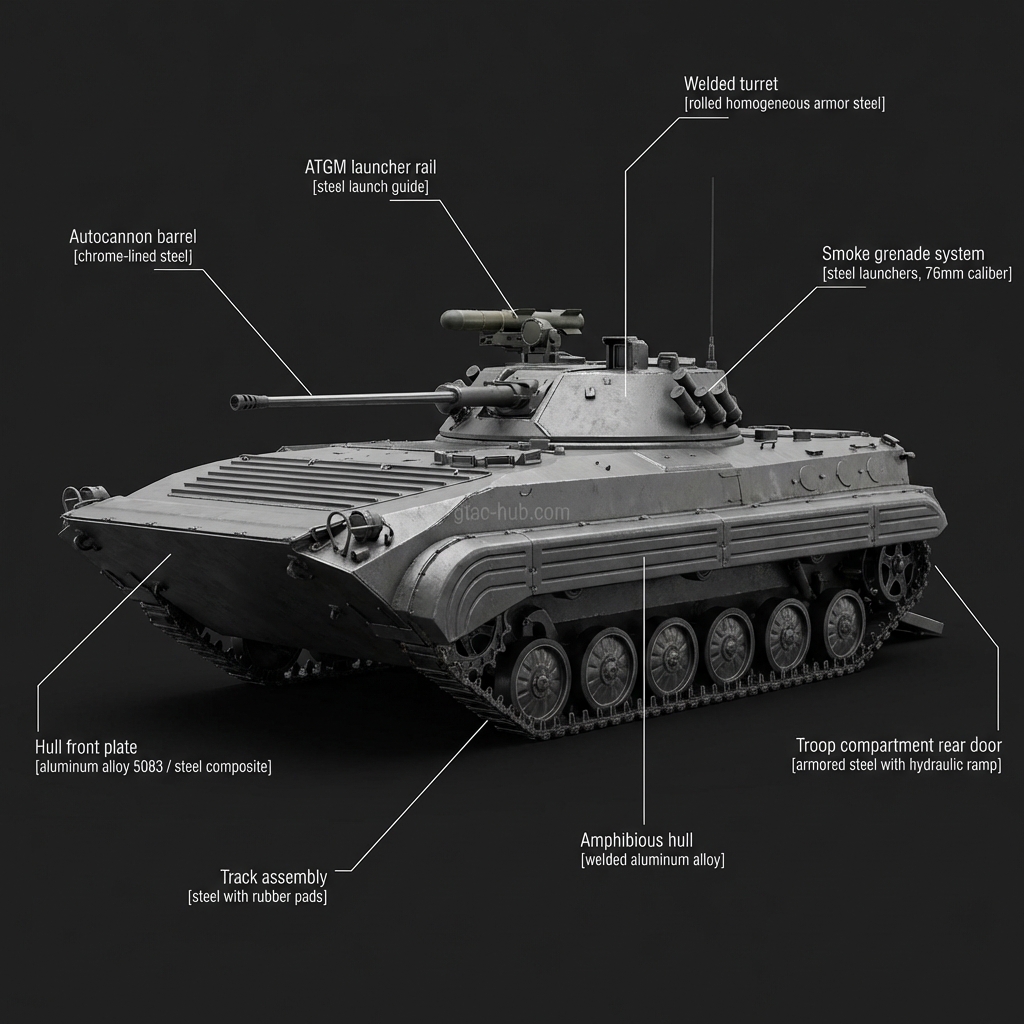 Welded turret
[rolled homogeneous armor steel]

ATGM launcher rail
[steel launch guide]

Autocannon barrel
[chrome-lined steel]

Smoke grenade system
[steel launchers, 76mm caliber]

gtac-hub.com

Hull front plate
[aluminum alloy 5083 / steel composite]

Troop compartment rear door
[armored steel with hydraulic ramp]

Amphibious hull
[welded aluminum alloy]

Track assembly
[steel with rubber pads]