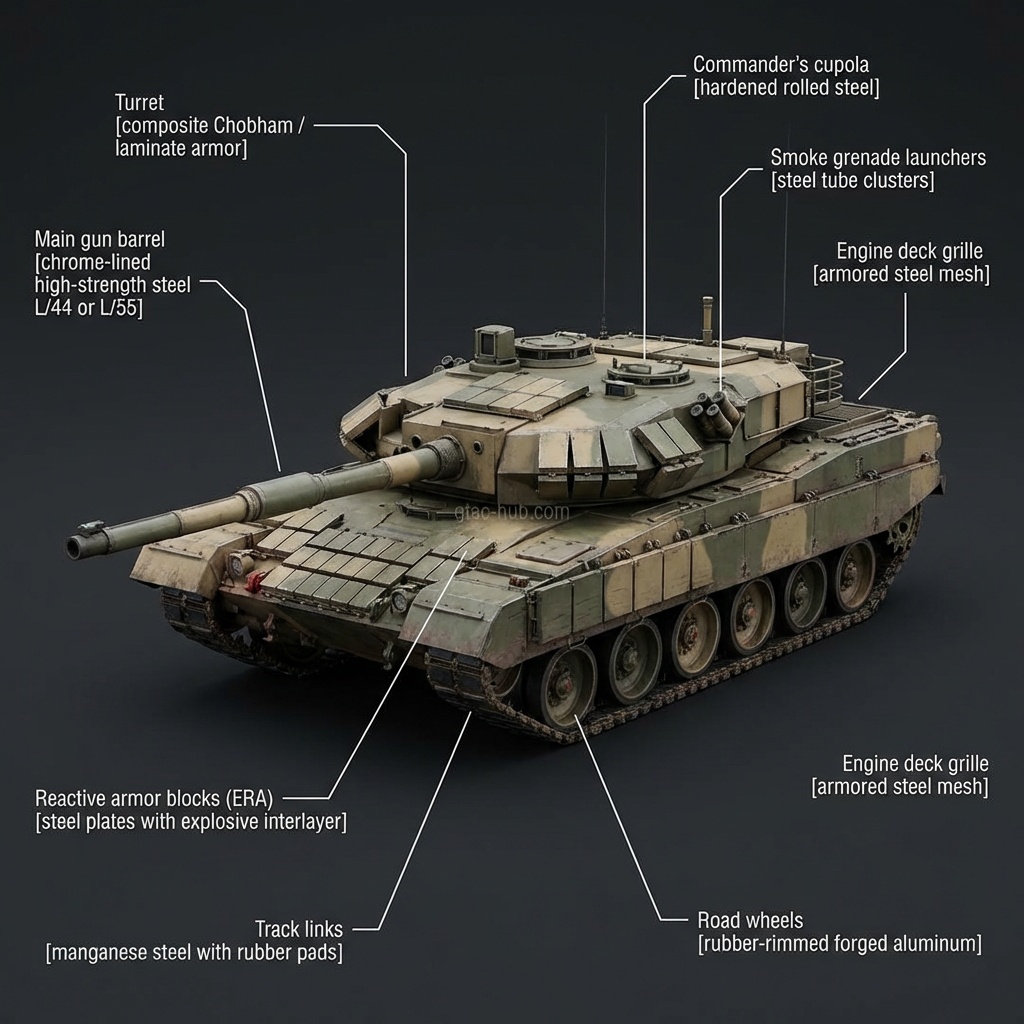 Turret
[composite Chobham / laminate armor]

Commander's cupola
[hardened rolled steel]

Smoke grenade launchers
[steel tube clusters]

Main gun barrel
[chrome-lined high-strength steel L/44 or L/55]

Engine deck grille
[armored steel mesh]

gtac-hub.com

Engine deck grille
[armored steel mesh]

Reactive armor blocks (ERA)
[steel plates with explosive interlayer]

Track links
[manganese steel with rubber pads]

Road wheels
[rubber-rimmed forged aluminum]