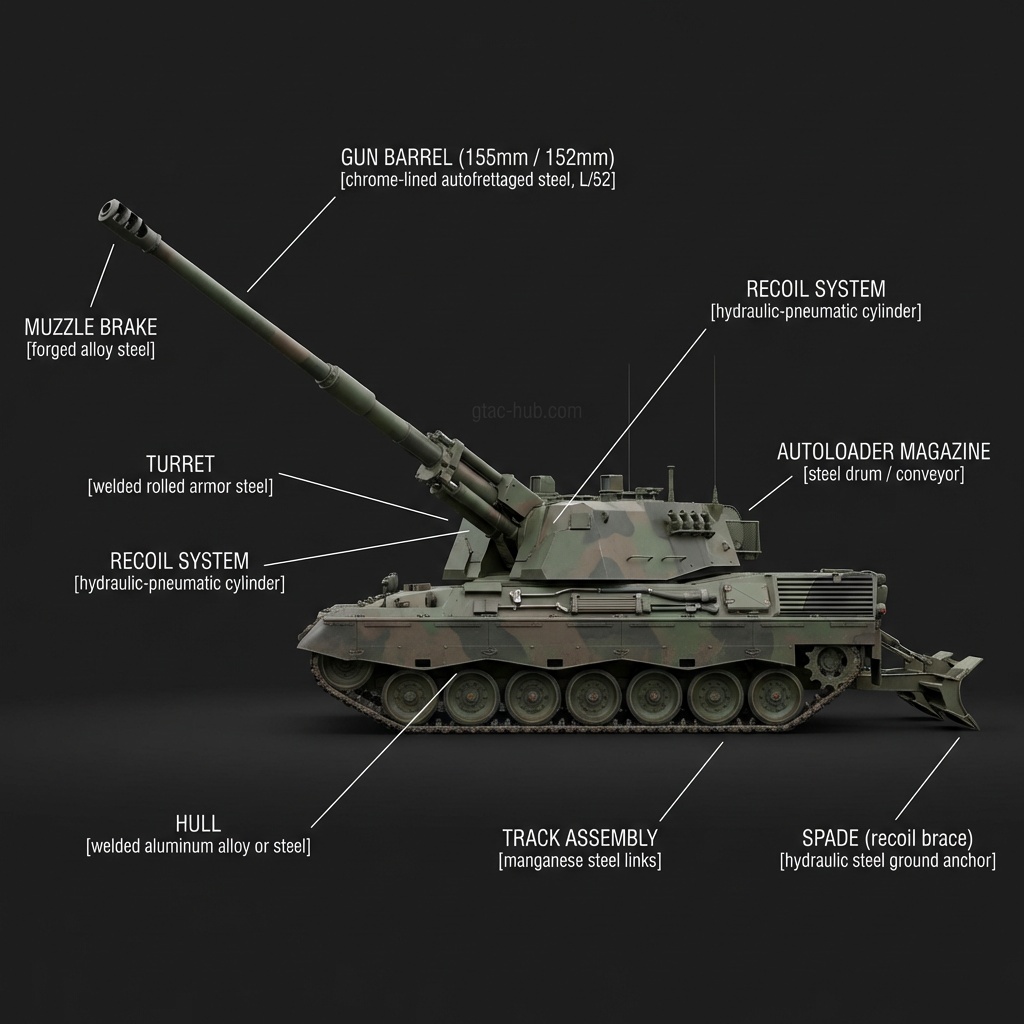 GUN BARREL (155mm / 152mm)
[chrome-lined autofrettaged steel, L/52]

MUZZLE BRAKE
[forged alloy steel]

RECOIL SYSTEM
[hydraulic-pneumatic cylinder]

gtac-hub.com

TURRET
[welded rolled armor steel]

AUTOLOADER MAGAZINE
[steel drum / conveyor]

RECOIL SYSTEM
[hydraulic-pneumatic cylinder]

HULL
[welded aluminum alloy or steel]

TRACK ASSEMBLY
[manganese steel links]

SPADE (recoil brace)
[hydraulic steel ground anchor]