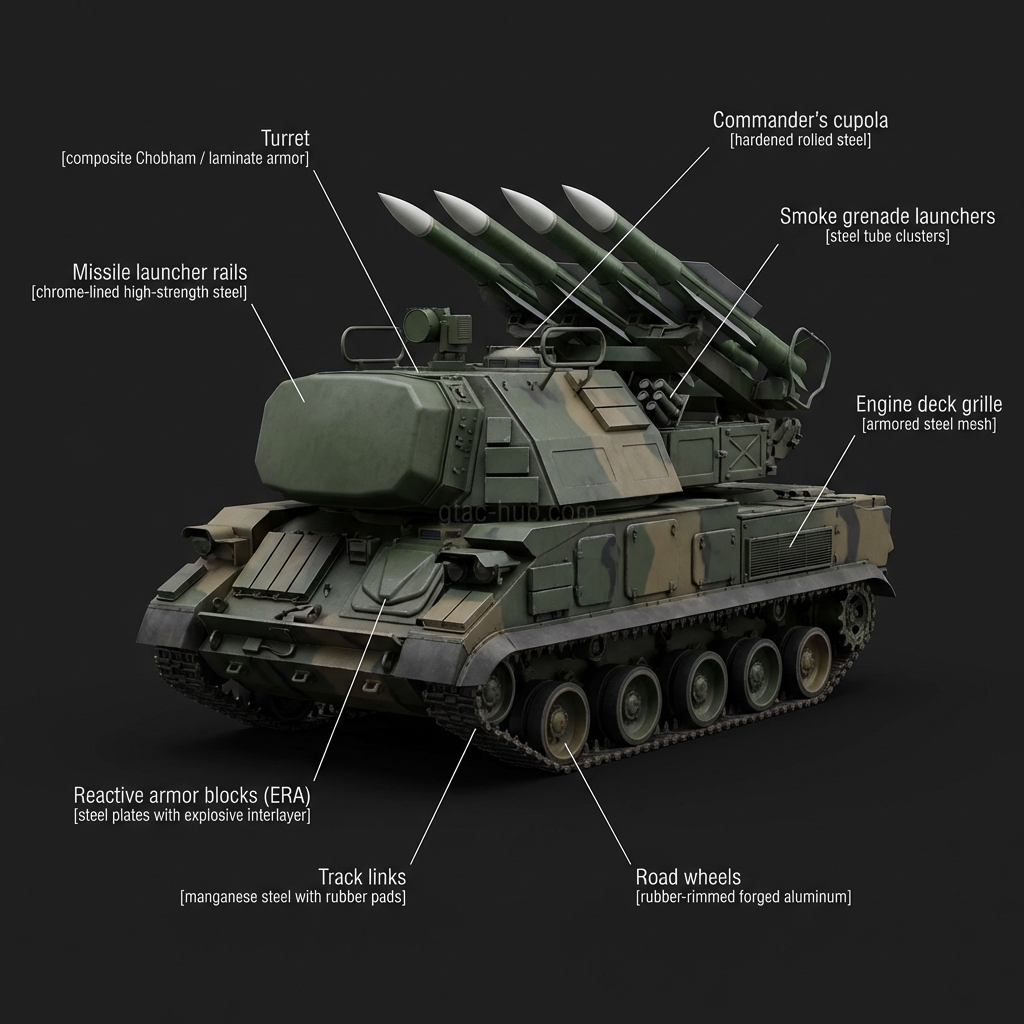 Turret
[composite Chobham / laminate armor]

Commander's cupola
[hardened rolled steel]

Smoke grenade launchers
[steel tube clusters]

Missile launcher rails
[chrome-lined high-strength steel]

Engine deck grille
[armored steel mesh]

gtac-hub.com

Reactive armor blocks (ERA)
[steel plates with explosive interlayer]

Track links
[manganese steel with rubber pads]

Road wheels
[rubber-rimmed forged aluminum]