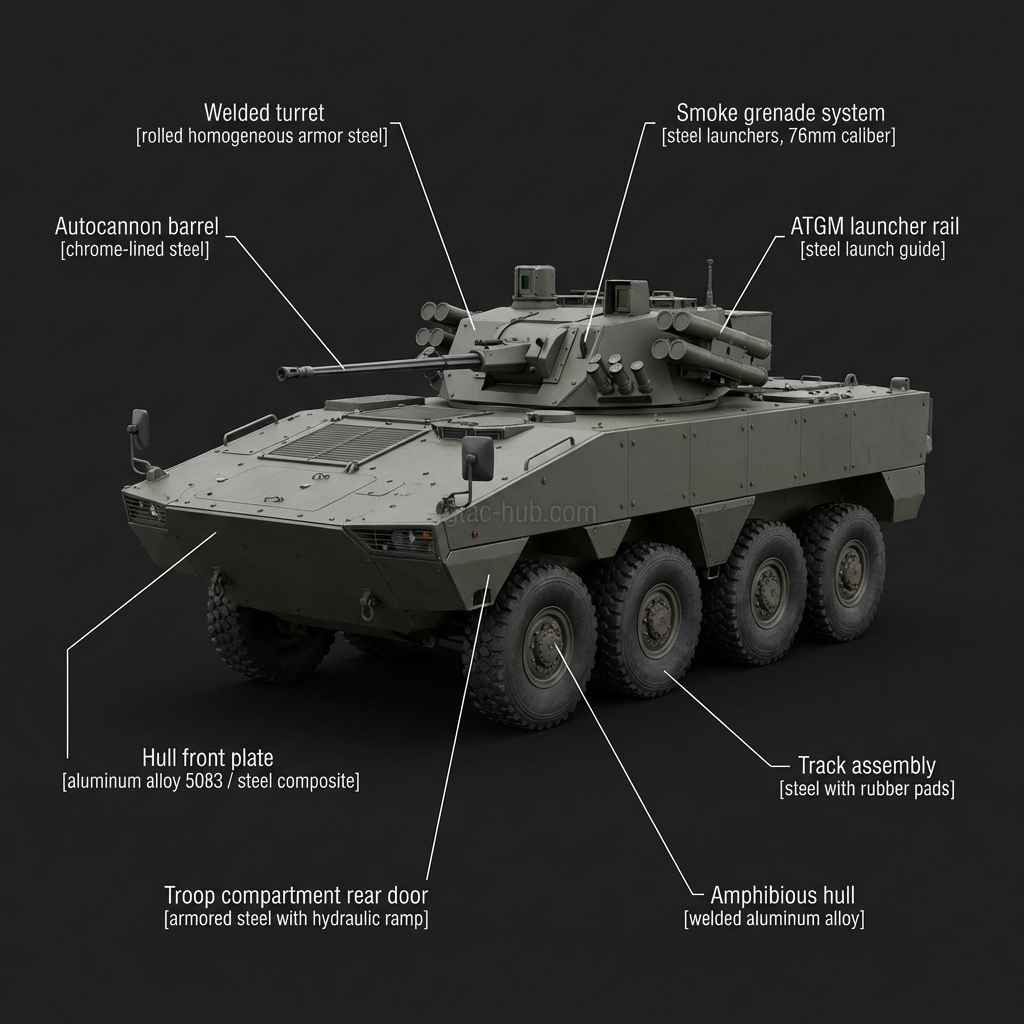 Welded turret
[rolled homogeneous armor steel]

Smoke grenade system
[steel launchers, 76mm caliber]

Autocannon barrel
[chrome-lined steel]

ATGM launcher rail
[steel launch guide]

gtac-hub.com

Hull front plate
[aluminum alloy 5083 / steel composite]

Track assembly
[steel with rubber pads]

Troop compartment rear door
[armored steel with hydraulic ramp]

Amphibious hull
[welded aluminum alloy]