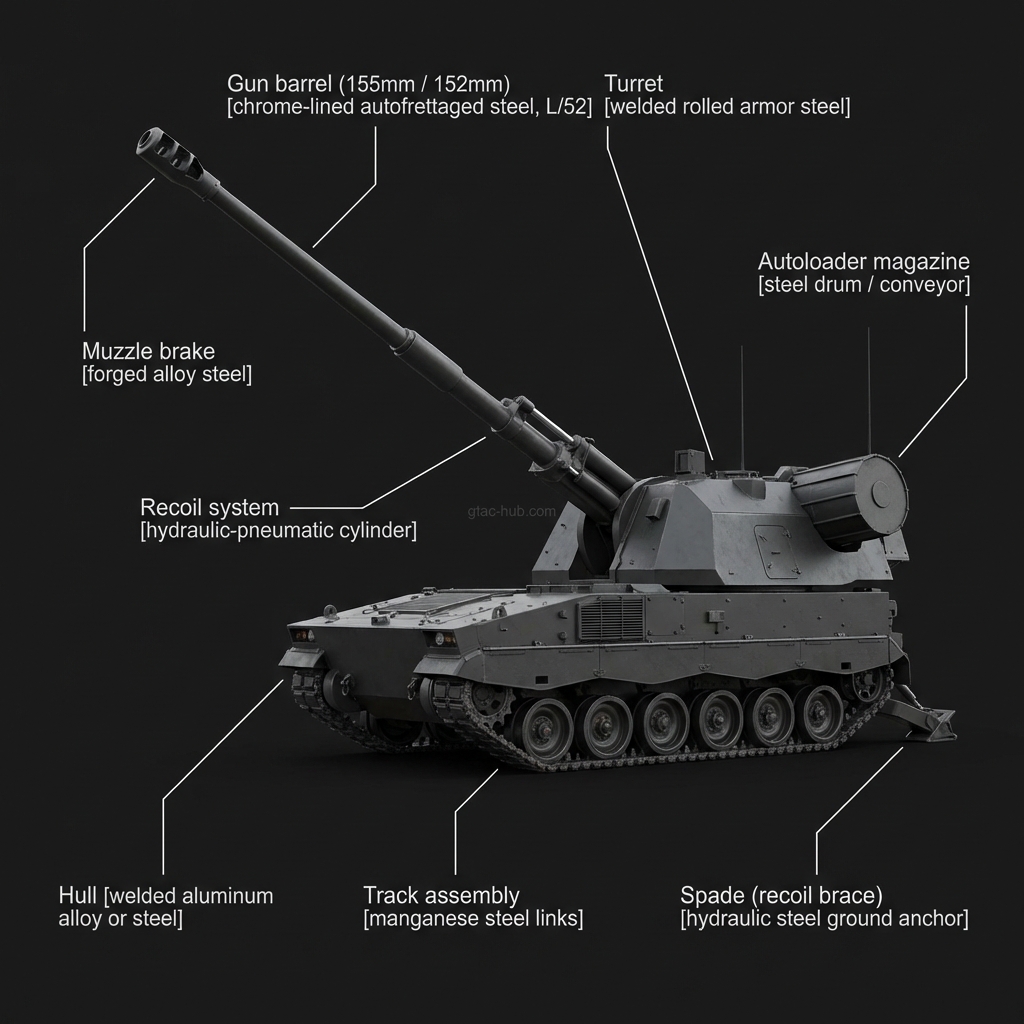 Gun barrel (155mm / 152mm)
[chrome-lined autofrettaged steel, L/52]

Turret
[welded rolled armor steel]

Autoloader magazine
[steel drum / conveyor]

Muzzle brake
[forged alloy steel]

Recoil system
[hydraulic-pneumatic cylinder]

gtac-hub.com

Hull [welded aluminum alloy or steel]

Track assembly
[manganese steel links]

Spade (recoil brace)
[hydraulic steel ground anchor]