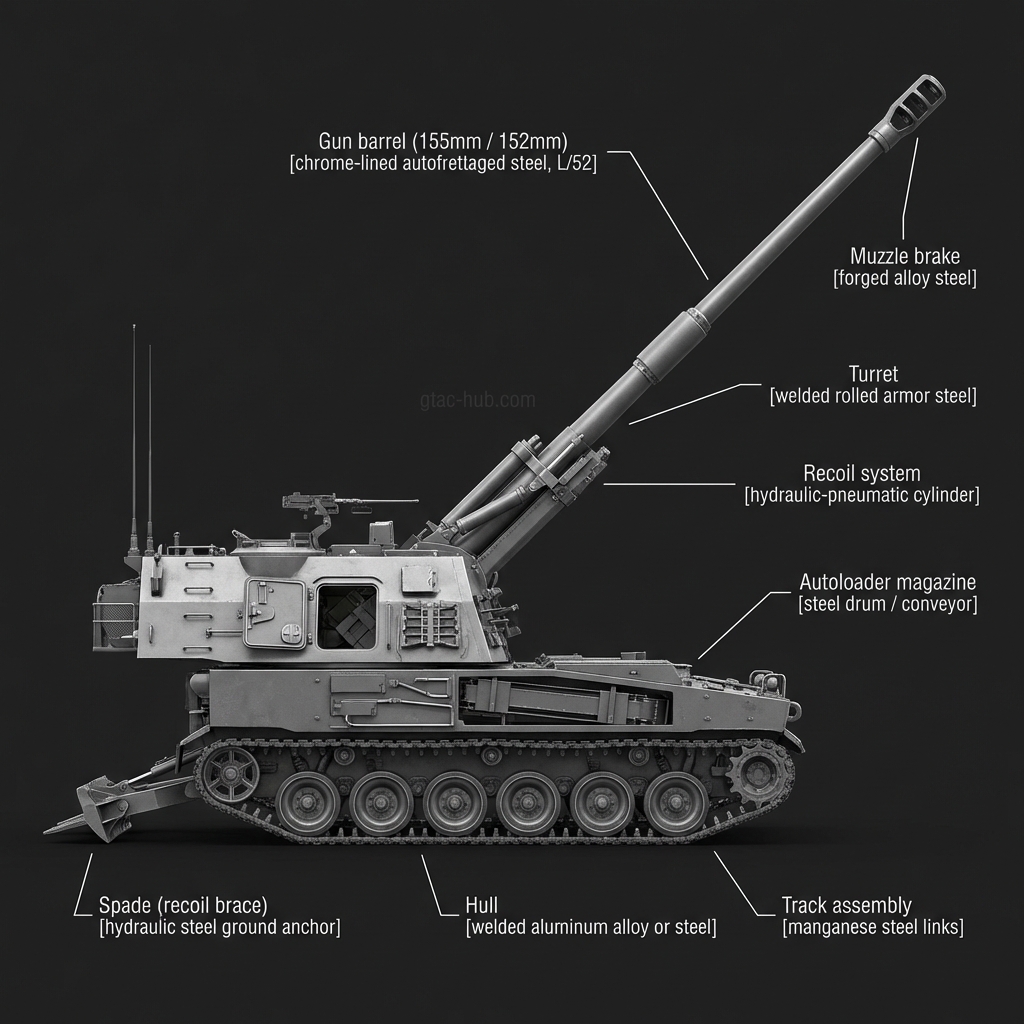 Gun barrel (155mm / 152mm)
[chrome-lined autofrettaged steel, L/52]

Muzzle brake
[forged alloy steel]

Turret
[welded rolled armor steel]

gtac-hub.com

Recoil system
[hydraulic-pneumatic cylinder]

Autoloader magazine
[steel drum / conveyor]

Spade (recoil brace)
[hydraulic steel ground anchor]

Hull
[welded aluminum alloy or steel]

Track assembly
[manganese steel links]