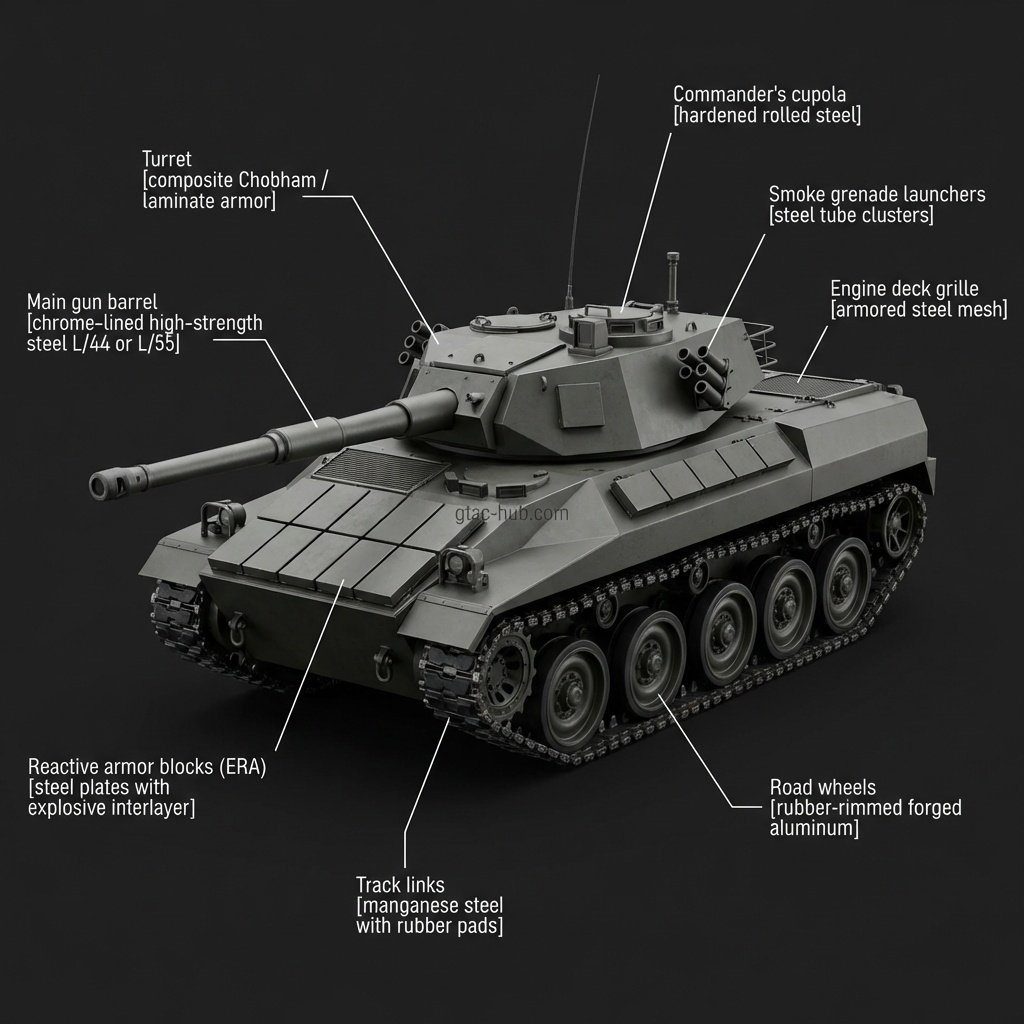 Commander's cupola
[hardened rolled steel]

Turret
[composite Chobham / laminate armor]

Smoke grenade launchers
[steel tube clusters]

Engine deck grille
[armored steel mesh]

Main gun barrel
[chrome-lined high-strength steel L/44 or L/55]

gtac-hub.com

Reactive armor blocks (ERA)
[steel plates with explosive interlayer]

Road wheels
[rubber-rimmed forged aluminum]

Track links
[manganese steel with rubber pads]