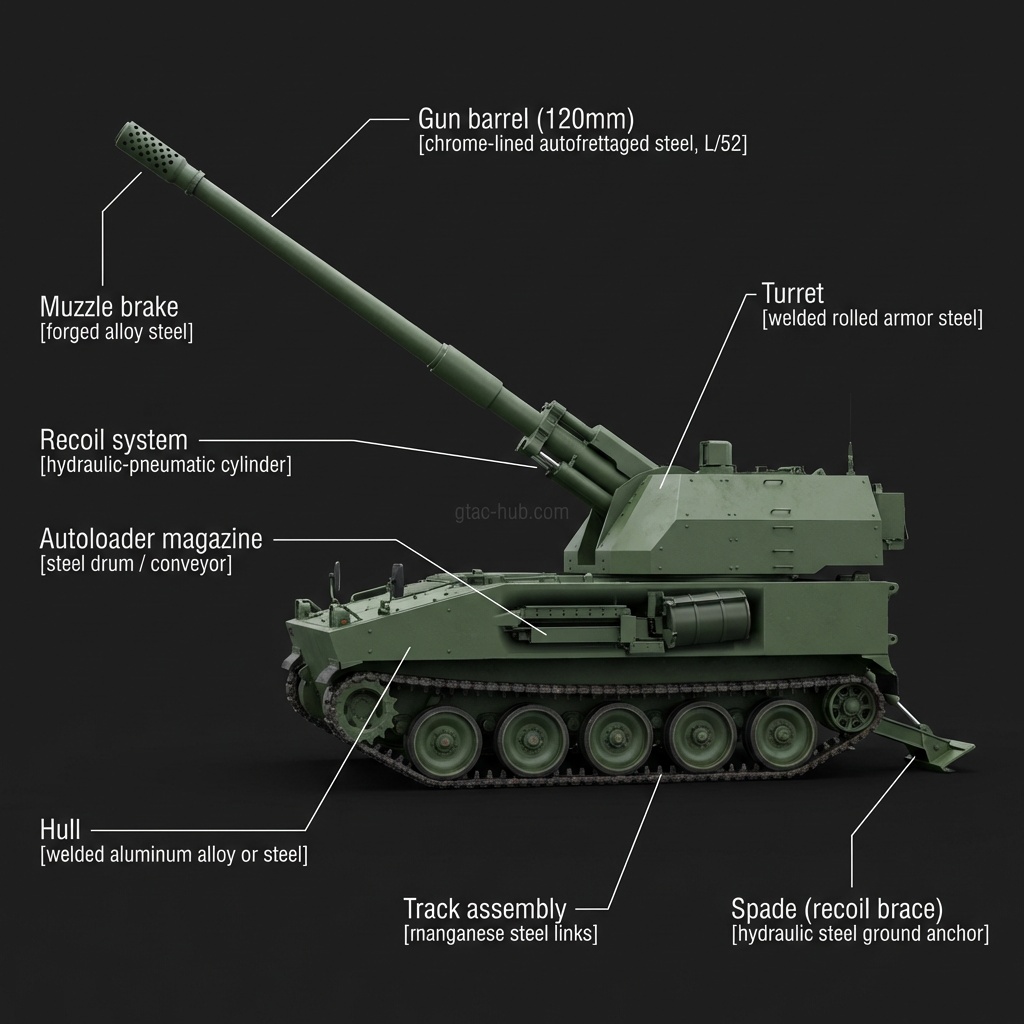 Gun barrel (120mm)
[chrome-lined autofrettaged steel, L/52]

Muzzle brake
[forged alloy steel]

Turret
[welded rolled armor steel]

Recoil system
[hydraulic-pneumatic cylinder]

gtac-hub.com

Autoloader magazine
[steel drum / conveyor]

Hull
[welded aluminum alloy or steel]

Track assembly
[manganese steel links]

Spade (recoil brace)
[hydraulic steel ground anchor]