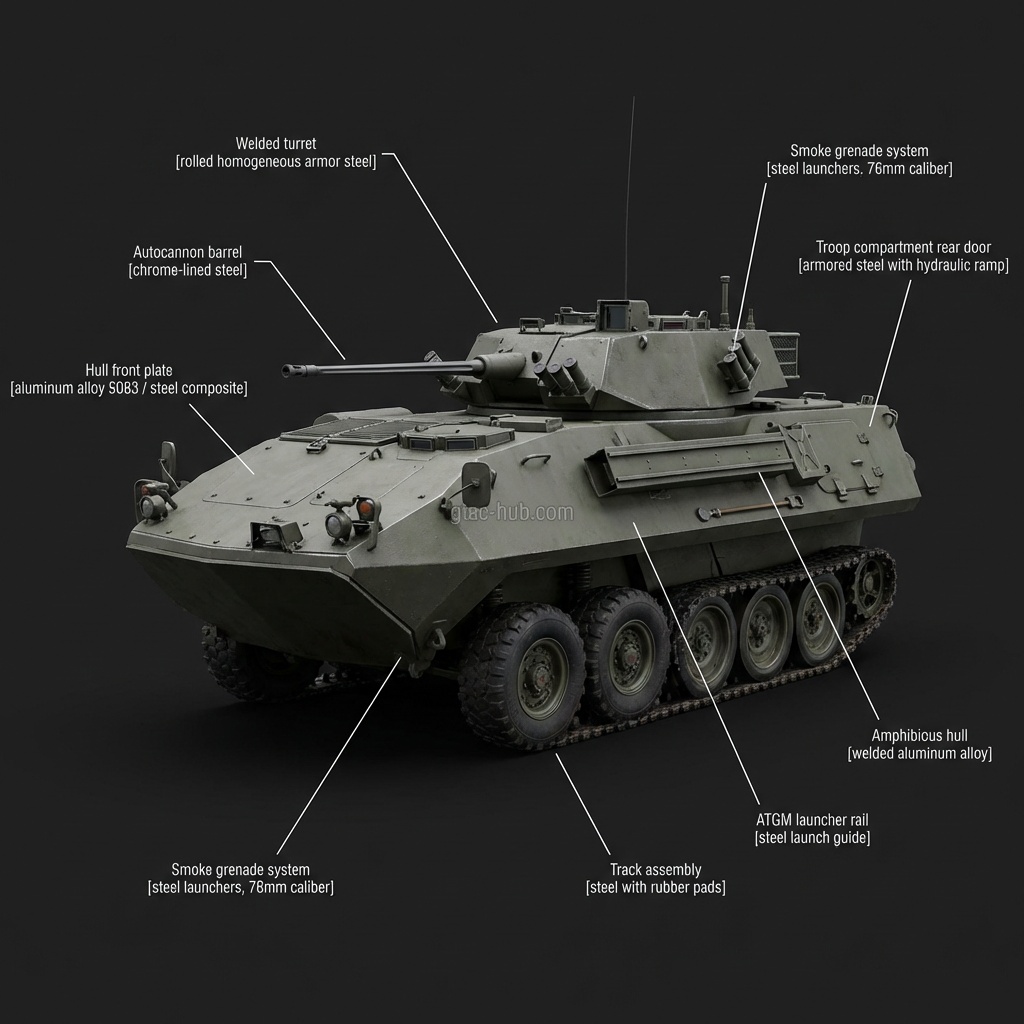 Welded turret
[rolled homogeneous armor steel]

Smoke grenade system
[steel launchers. 76mm caliber]

Autocannon barrel
[chrome-lined steel]

Troop compartment rear door
[armored steel with hydraulic ramp]

Hull front plate
[aluminum alloy 5083 / steel composite]

gtac-hub.com

Amphibious hull
[welded aluminum alloy]

ATGM launcher rail
[steel launch guide]

Smoke grenade system
[steel launchers, 78mm caliber]

Track assembly
[steel with rubber pads]