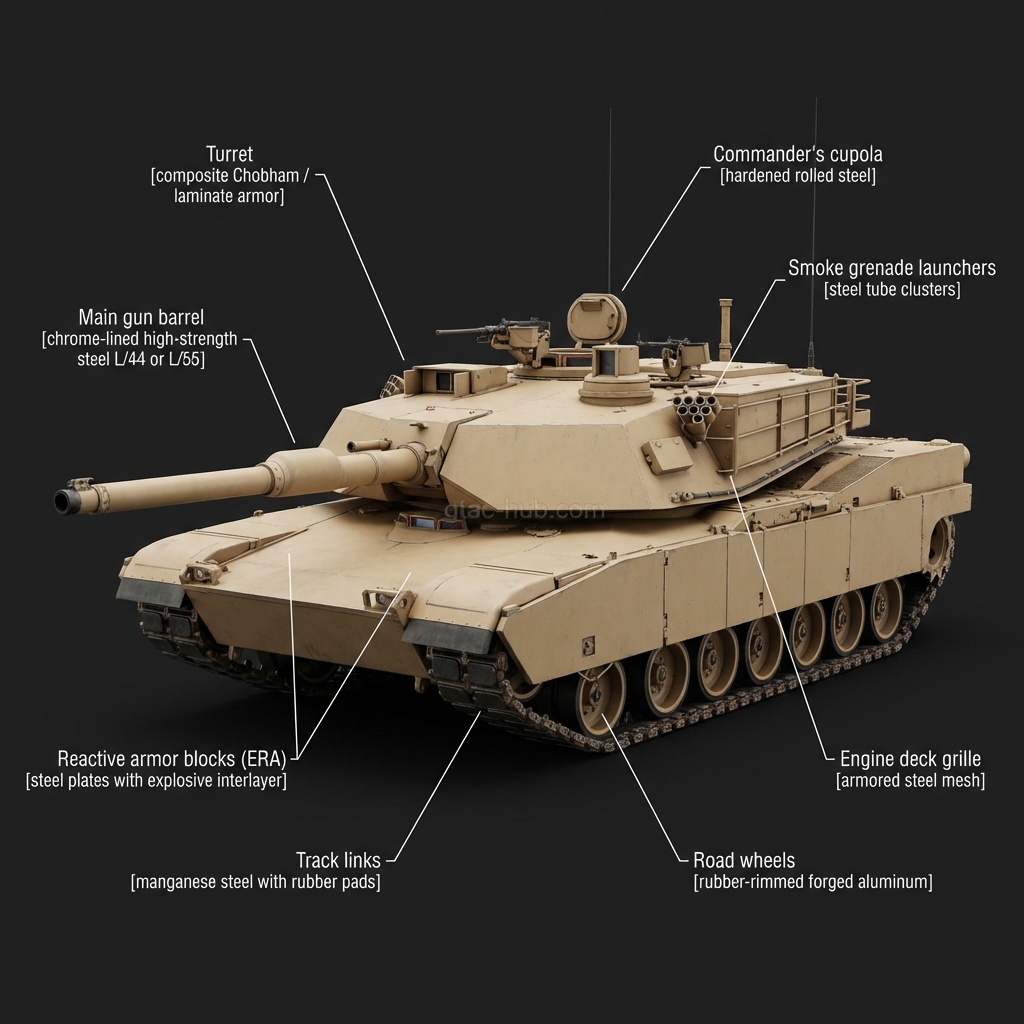 Turret
[composite Chobham / laminate armor]

Commander's cupola
[hardened rolled steel]

Smoke grenade launchers
[steel tube clusters]

Main gun barrel
[chrome-lined high-strength steel L/44 or L/55]

gtac-hub.com

Reactive armor blocks (ERA)
[steel plates with explosive interlayer]

Engine deck grille
[armored steel mesh]

Track links
[manganese steel with rubber pads]

Road wheels
[rubber-rimmed forged aluminum]