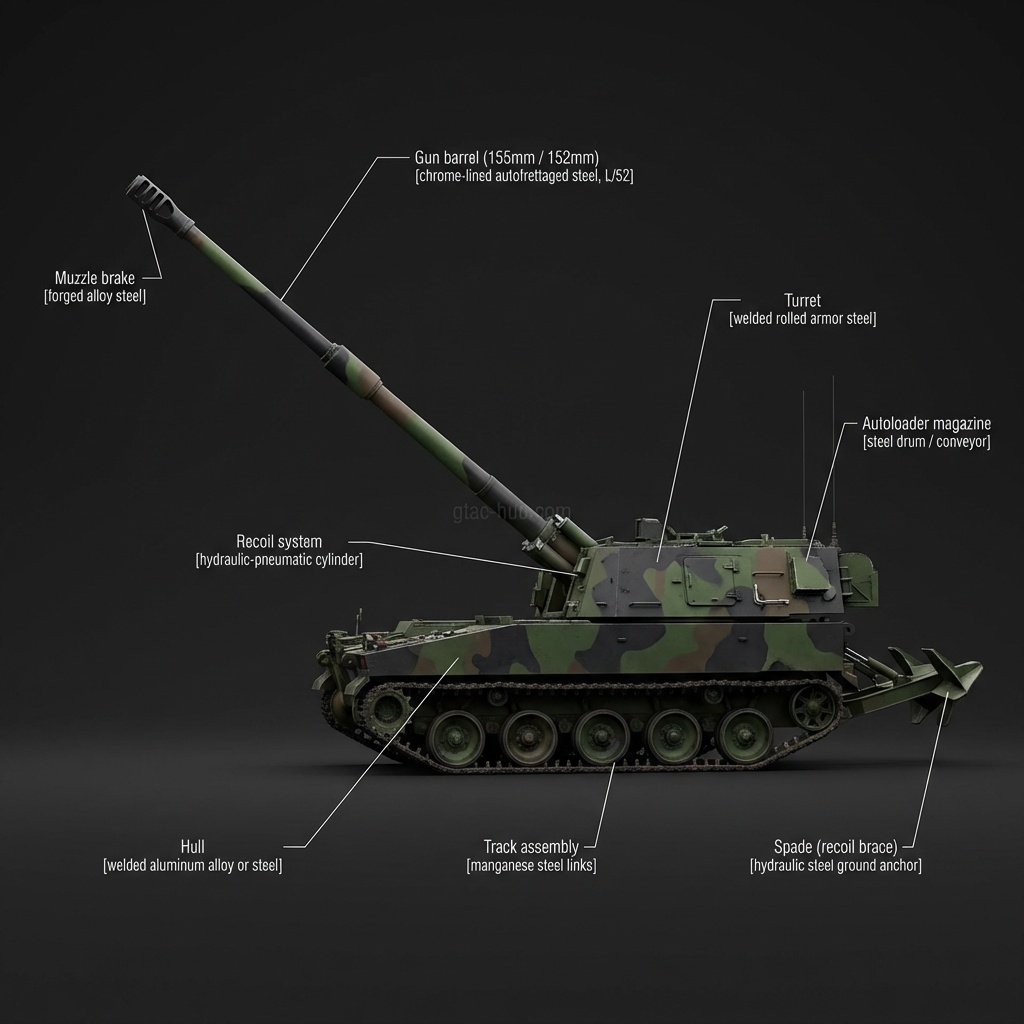 Gun barrel (155mm / 152mm)
[chrome-lined autofrettaged steel, L/52]

Muzzle brake
[forged alloy steel]

Turret
[welded rolled armor steel]

Autoloader magazine
[steel drum / conveyor]

gtac-hub.com

Recoil system
[hydraulic-pneumatic cylinder]

Hull
[welded aluminum alloy or steel]

Track assembly
[manganese steel links]

Spade (recoil brace)
[hydraulic steel ground anchor]