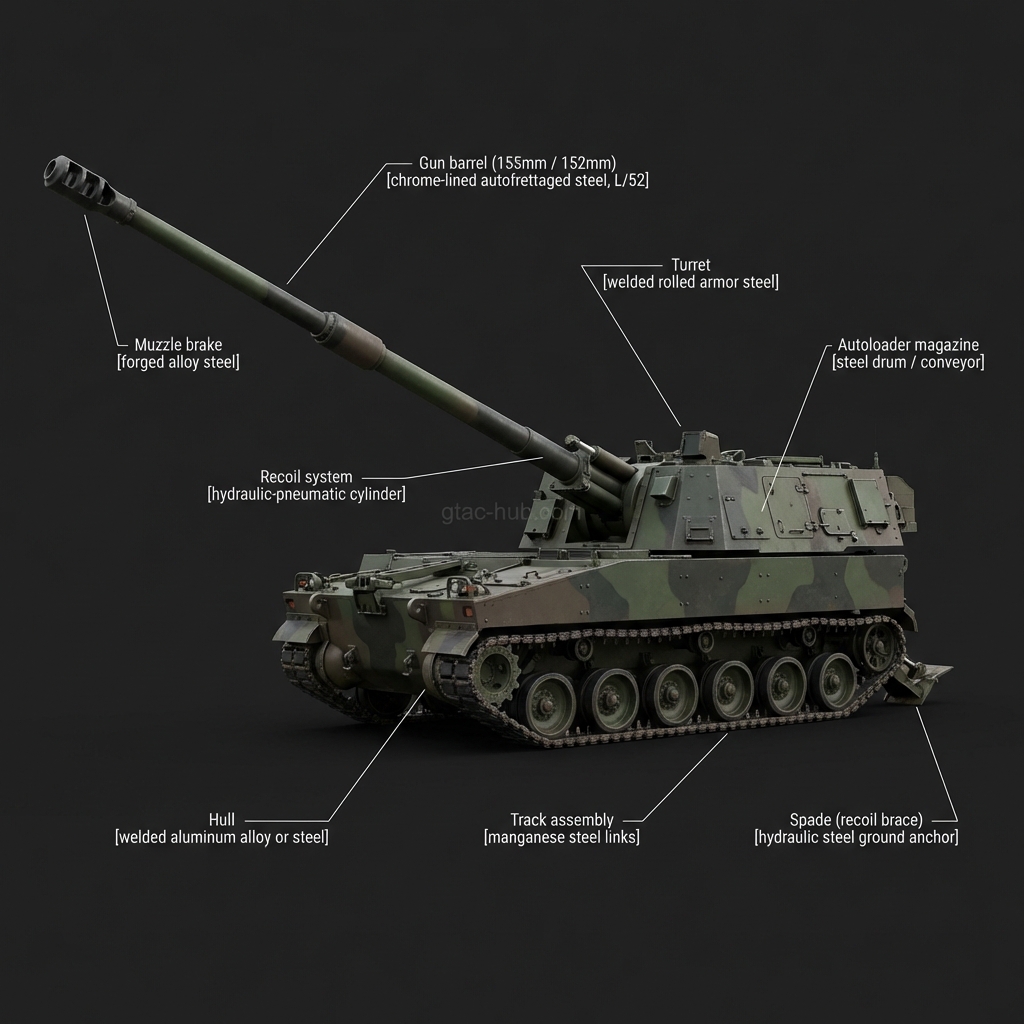 Gun barrel (155mm / 152mm)
[chrome-lined autofrettaged steel, L/52]

Turret
[welded rolled armor steel]

Muzzle brake
[forged alloy steel]

Autoloader magazine
[steel drum / conveyor]

Recoil system
[hydraulic-pneumatic cylinder]

gtac-hub.com

Hull
[welded aluminum alloy or steel]

Track assembly
[manganese steel links]

Spade (recoil brace)
[hydraulic steel ground anchor]