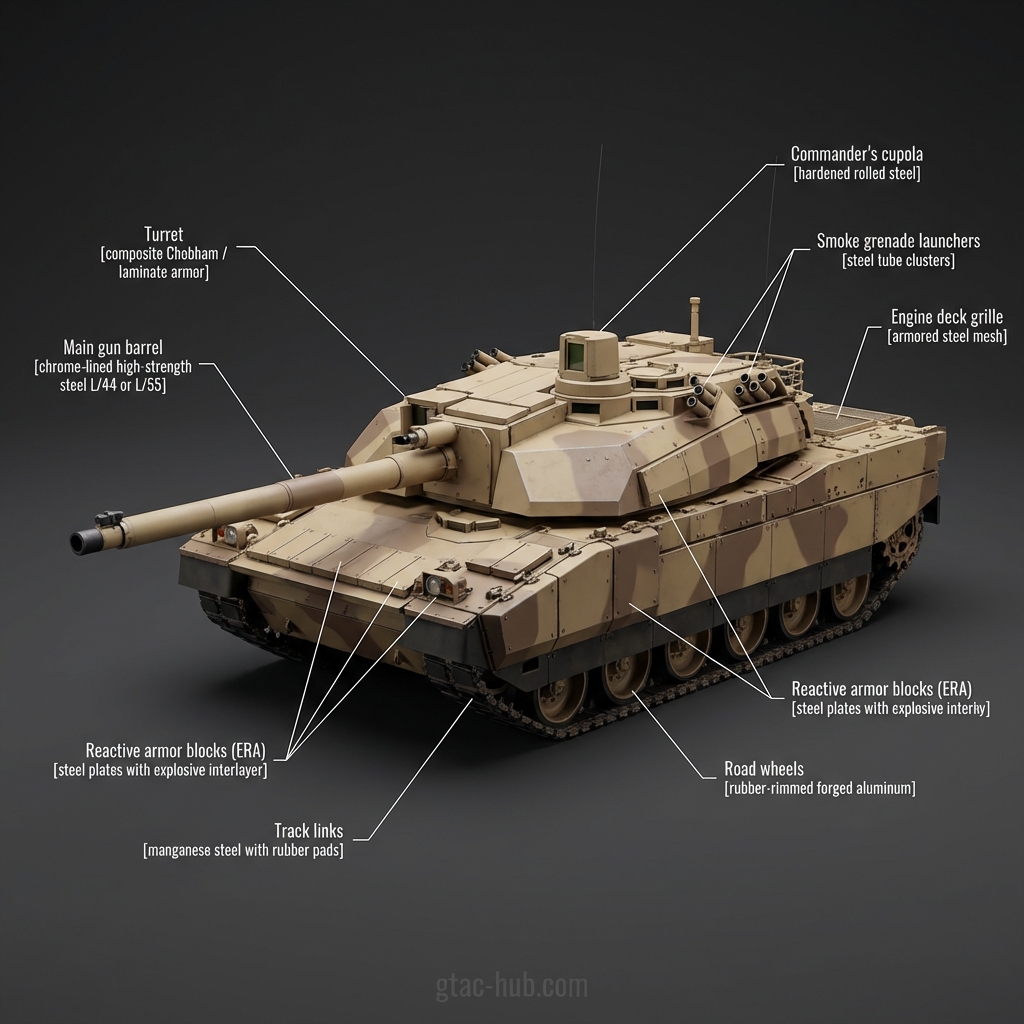 Commander's cupola
[hardened rolled steel]

Turret
[composite Chobham / laminate armor]

Smoke grenade launchers
[steel tube clusters]

Engine deck grille
[armored steel mesh]

Main gun barrel
[chrome-lined high-strength steel L/44 or L/55]

Reactive armor blocks (ERA)
[steel plates with explosive interly]

Reactive armor blocks (ERA)
[steel plates with explosive interlayer]

Road wheels
[rubber-rimmed forged aluminum]

Track links
[manganese steel with rubber pads]

gtac-hub.com