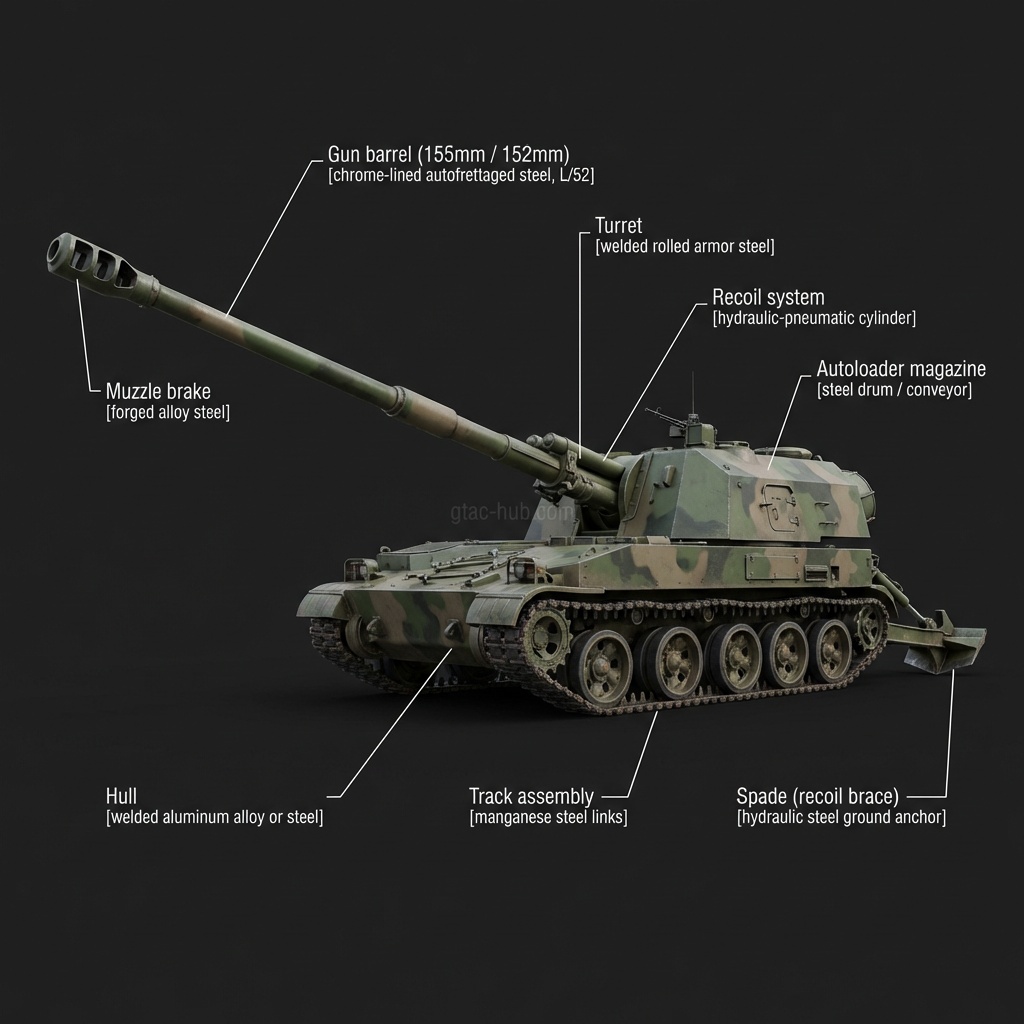 Gun barrel (155mm / 152mm)
[chrome-lined autofrettaged steel, L/52]

Turret
[welded rolled armor steel]

Recoil system
[hydraulic-pneumatic cylinder]

Autoloader magazine
[steel drum / conveyor]

Muzzle brake
[forged alloy steel]

gtac-hub.com

Hull
[welded aluminum alloy or steel]

Track assembly
[manganese steel links]

Spade (recoil brace)
[hydraulic steel ground anchor]