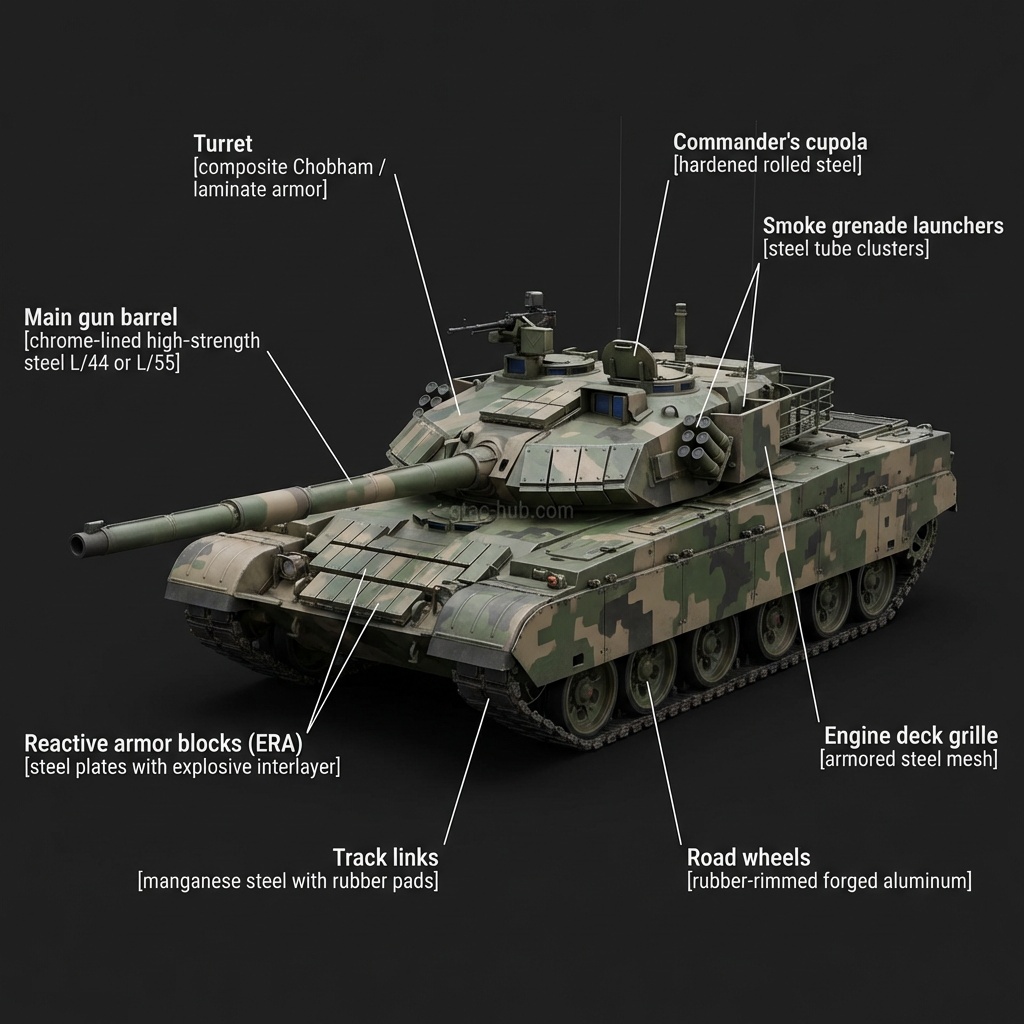 Turret
[composite Chobham / laminate armor]

Commander's cupola
[hardened rolled steel]

Smoke grenade launchers
[steel tube clusters]

Main gun barrel
[chrome-lined high-strength steel L/44 or L/55]

gtac-hub.com

Reactive armor blocks (ERA)
[steel plates with explosive interlayer]

Engine deck grille
[armored steel mesh]

Track links
[manganese steel with rubber pads]

Road wheels
[rubber-rimmed forged aluminum]