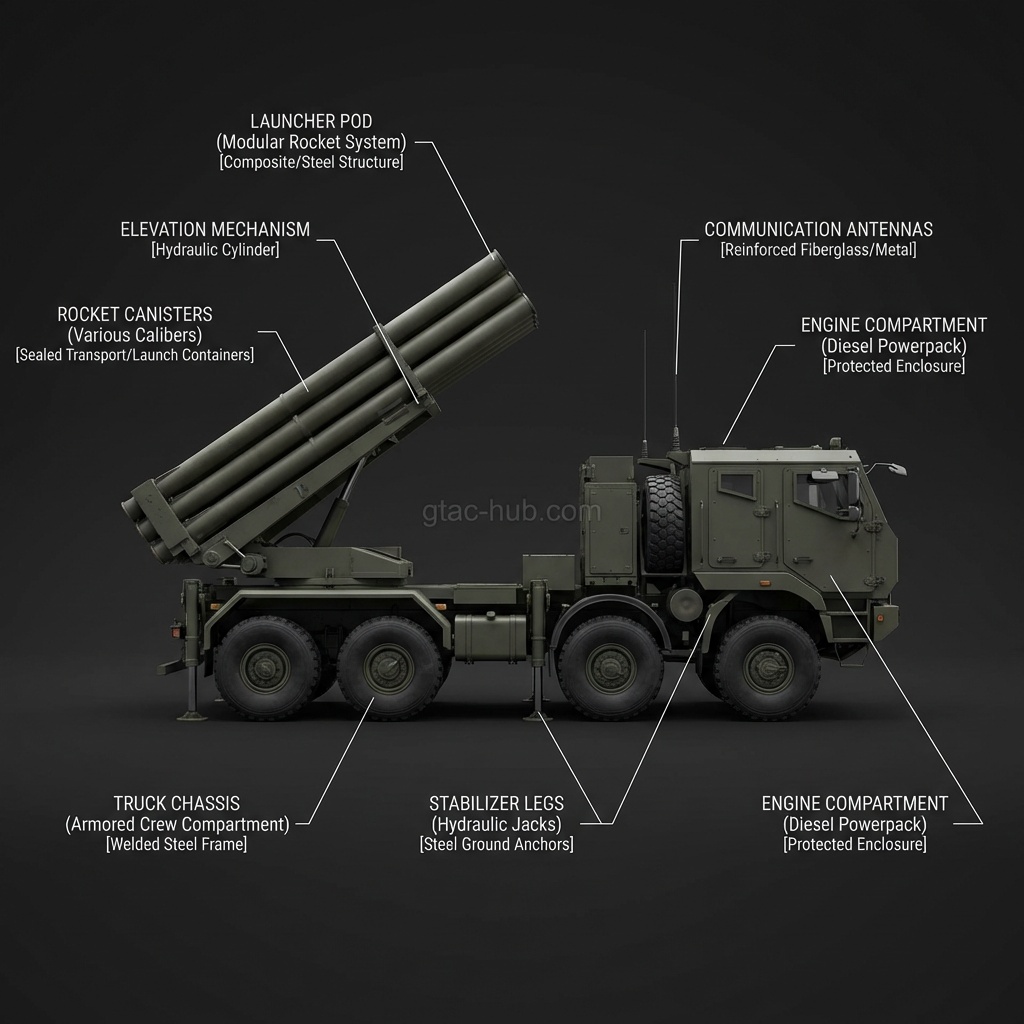 LAUNCHER POD
(Modular Rocket System)
[Composite/Steel Structure]

ELEVATION MECHANISM
[Hydraulic Cylinder]

ROCKET CANISTERS
(Various Calibers)
[Sealed Transport/Launch Containers]

COMMUNICATION ANTENNAS
[Reinforced Fiberglass/Metal]

ENGINE COMPARTMENT
(Diesel Powerpack)
[Protected Enclosure]

gtac-hub.com

TRUCK CHASSIS
(Armored Crew Compartment)
[Welded Steel Frame]

STABILIZER LEGS
(Hydraulic Jacks)
[Steel Ground Anchors]

ENGINE COMPARTMENT
(Diesel Powerpack)
[Protected Enclosure]