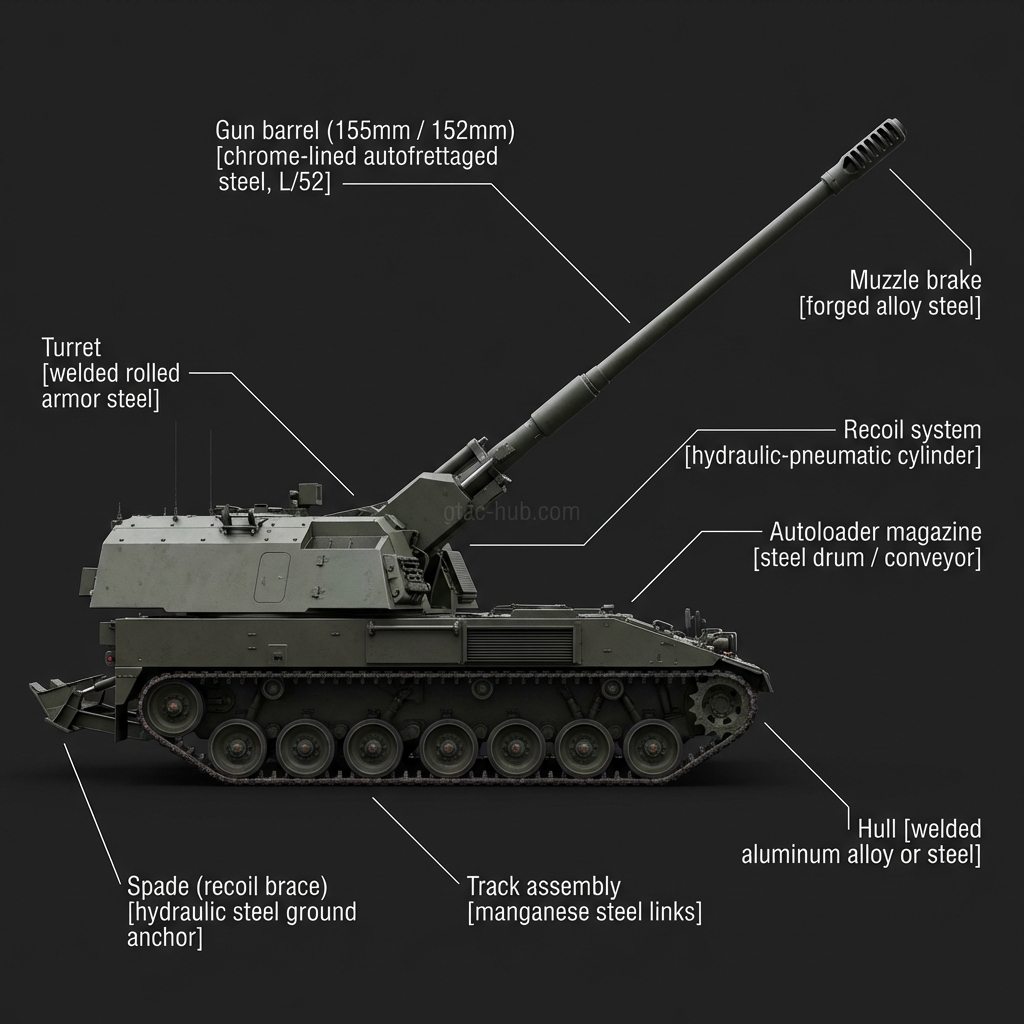 Gun barrel (155mm / 152mm) [chrome-lined autofrettaged steel, L/52]

Muzzle brake [forged alloy steel]

Turret [welded rolled armor steel]

Recoil system [hydraulic-pneumatic cylinder]

gtac-hub.com

Autoloader magazine [steel drum / conveyor]

Hull [welded aluminum alloy or steel]

Spade (recoil brace) [hydraulic steel ground anchor]

Track assembly [manganese steel links]