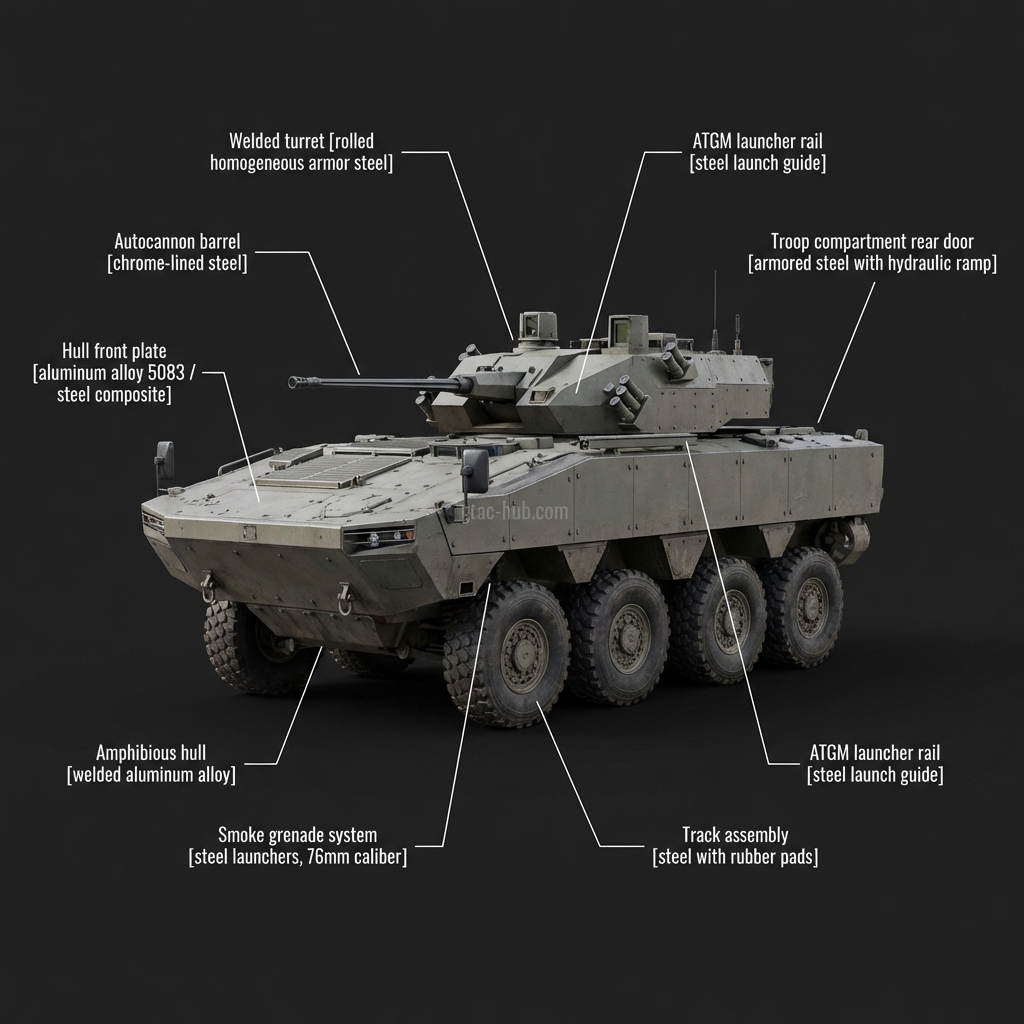 Welded turret [rolled homogeneous armor steel]

ATGM launcher rail [steel launch guide]

Autocannon barrel [chrome-lined steel]

Troop compartment rear door [armored steel with hydraulic ramp]

Hull front plate [aluminum alloy 5083 / steel composite]

tac-hub.com

Amphibious hull [welded aluminum alloy]

ATGM launcher rail [steel launch guide]

Smoke grenade system [steel launchers, 76mm caliber]

Track assembly [steel with rubber pads]