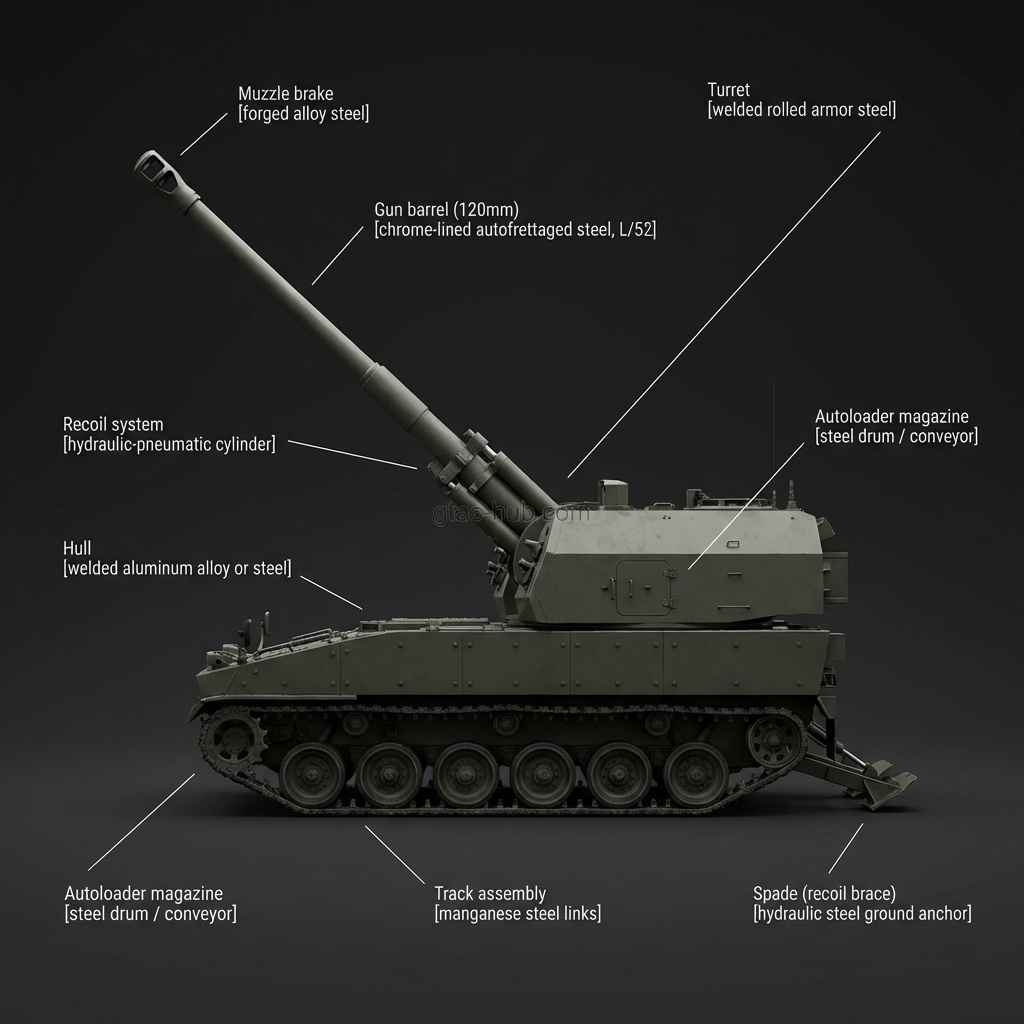 Muzzle brake
[forged alloy steel]

Turret
[welded rolled armor steel]

Gun barrel (120mm)
[chrome-lined autofrettaged steel, L/52]

Recoil system
[hydraulic-pneumatic cylinder]

Autoloader magazine
[steel drum / conveyor]

gtao-hub.com

Hull
[welded aluminum alloy or steel]

Autoloader magazine
[steel drum / conveyor]

Track assembly
[manganese steel links]

Spade (recoil brace)
[hydraulic steel ground anchor]