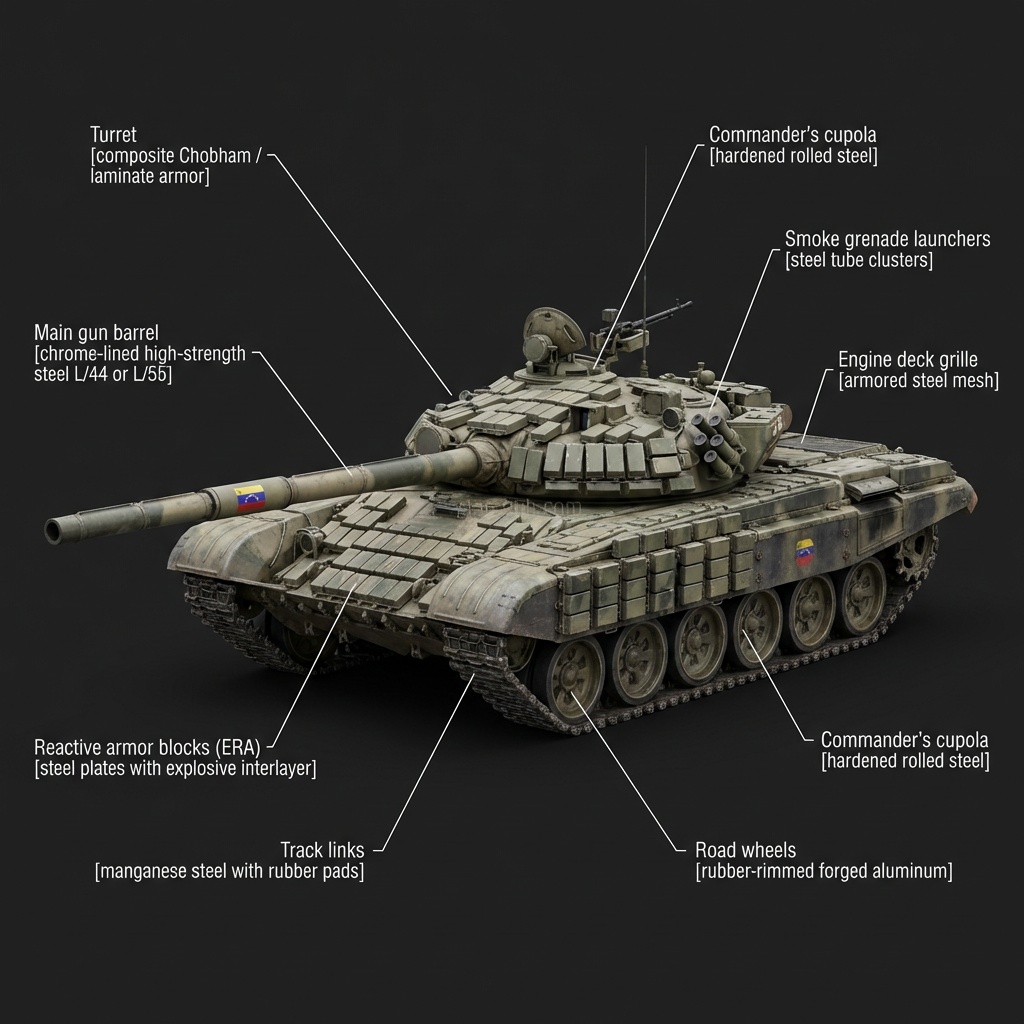 Turret
[composite Chobham / laminate armor]

Commander's cupola
[hardened rolled steel]

Smoke grenade launchers
[steel tube clusters]

Main gun barrel
[chrome-lined high-strength steel L/44 or L/55]

Engine deck grille
[armored steel mesh]

Reactive armor blocks (ERA)
[steel plates with explosive interlayer]

Commander's cupola
[hardened rolled steel]

Track links
[manganese steel with rubber pads]

Road wheels
[rubber-rimmed forged aluminum]