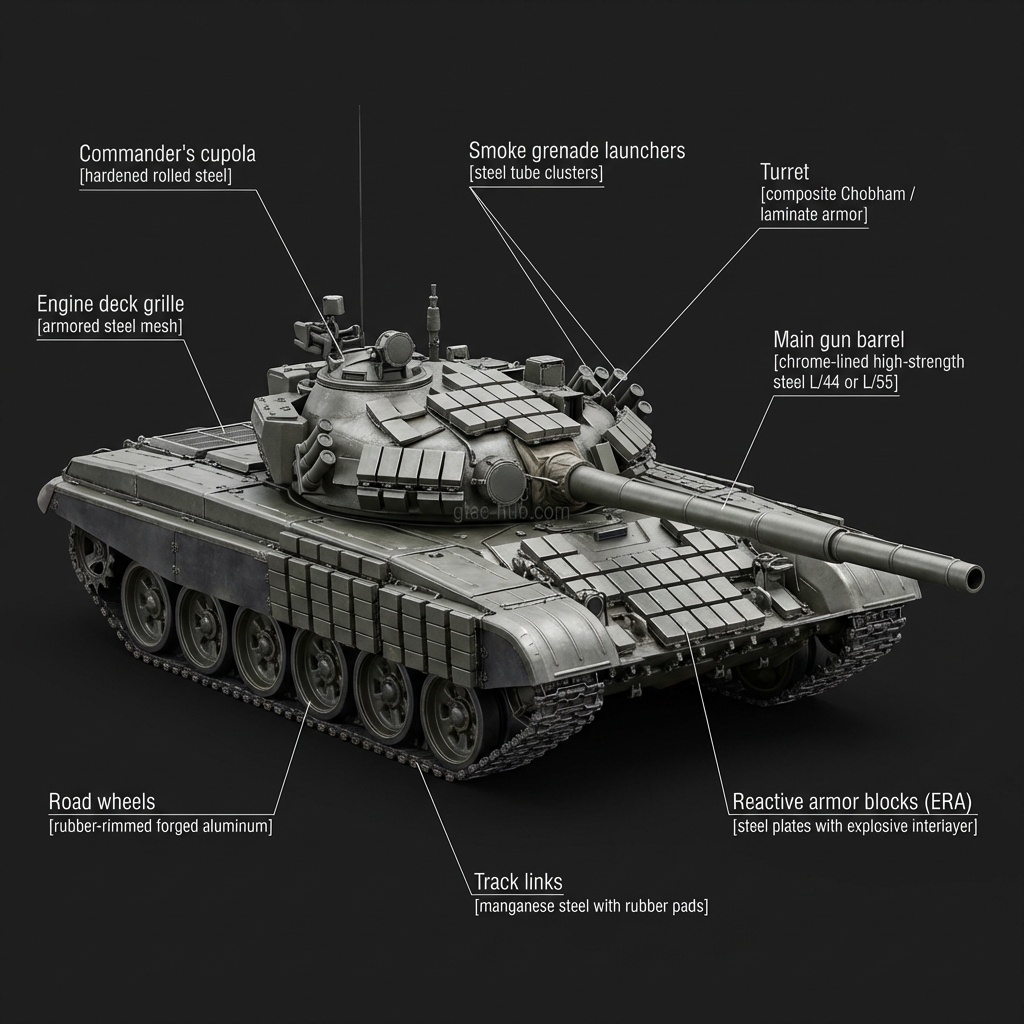 Commander's cupola
[hardened rolled steel]

Smoke grenade launchers
[steel tube clusters]

Turret
[composite Chobham / laminate armor]

Engine deck grille
[armored steel mesh]

Main gun barrel
[chrome-lined high-strength steel L/44 or L/55]

gtac-hub.com

Road wheels
[rubber-rimmed forged aluminum]

Reactive armor blocks (ERA)
[steel plates with explosive interlayer]

Track links
[manganese steel with rubber pads]