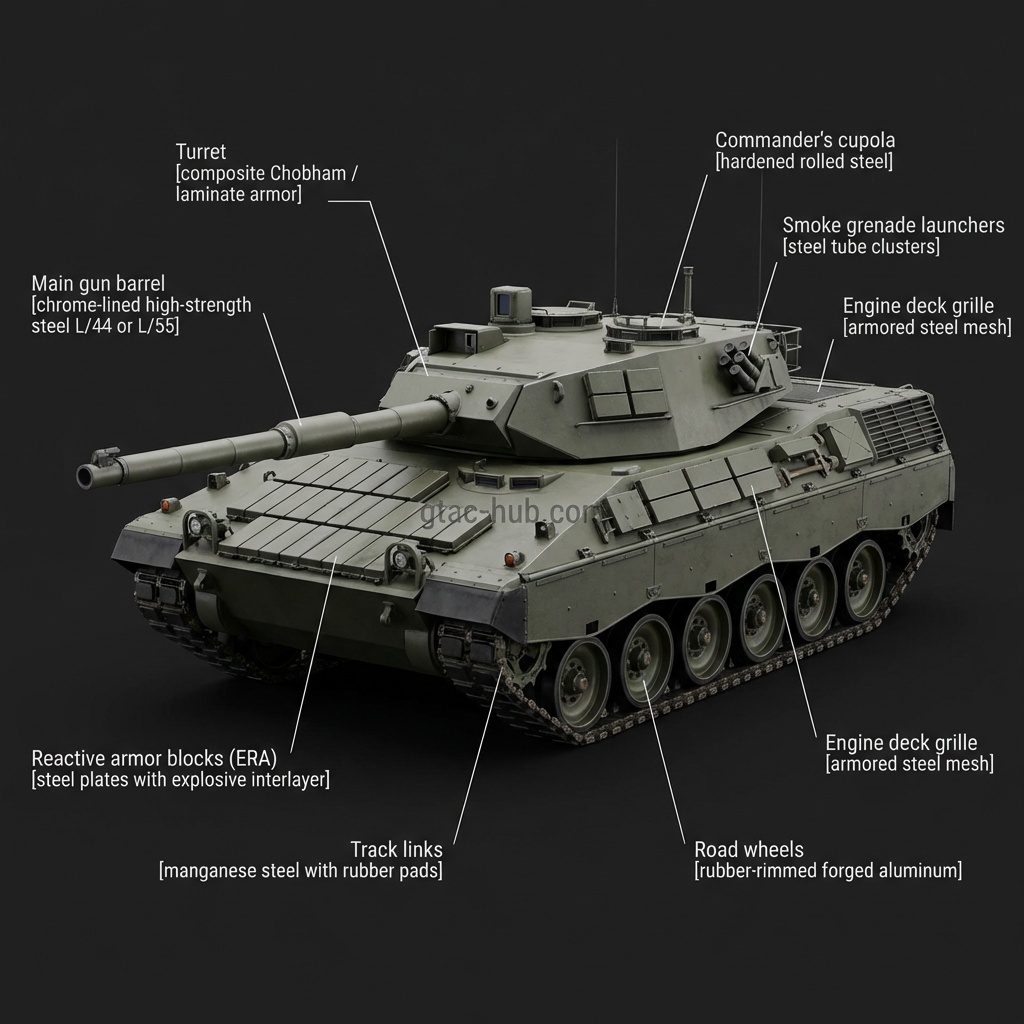 Turret
[composite Chobham / laminate armor]

Commander's cupola
[hardened rolled steel]

Smoke grenade launchers
[steel tube clusters]

Main gun barrel
[chrome-lined high-strength steel L/44 or L/55]

Engine deck grille
[armored steel mesh]

gtac-hub.com

Reactive armor blocks (ERA)
[steel plates with explosive interlayer]

Engine deck grille
[armored steel mesh]

Track links
[manganese steel with rubber pads]

Road wheels
[rubber-rimmed forged aluminum]