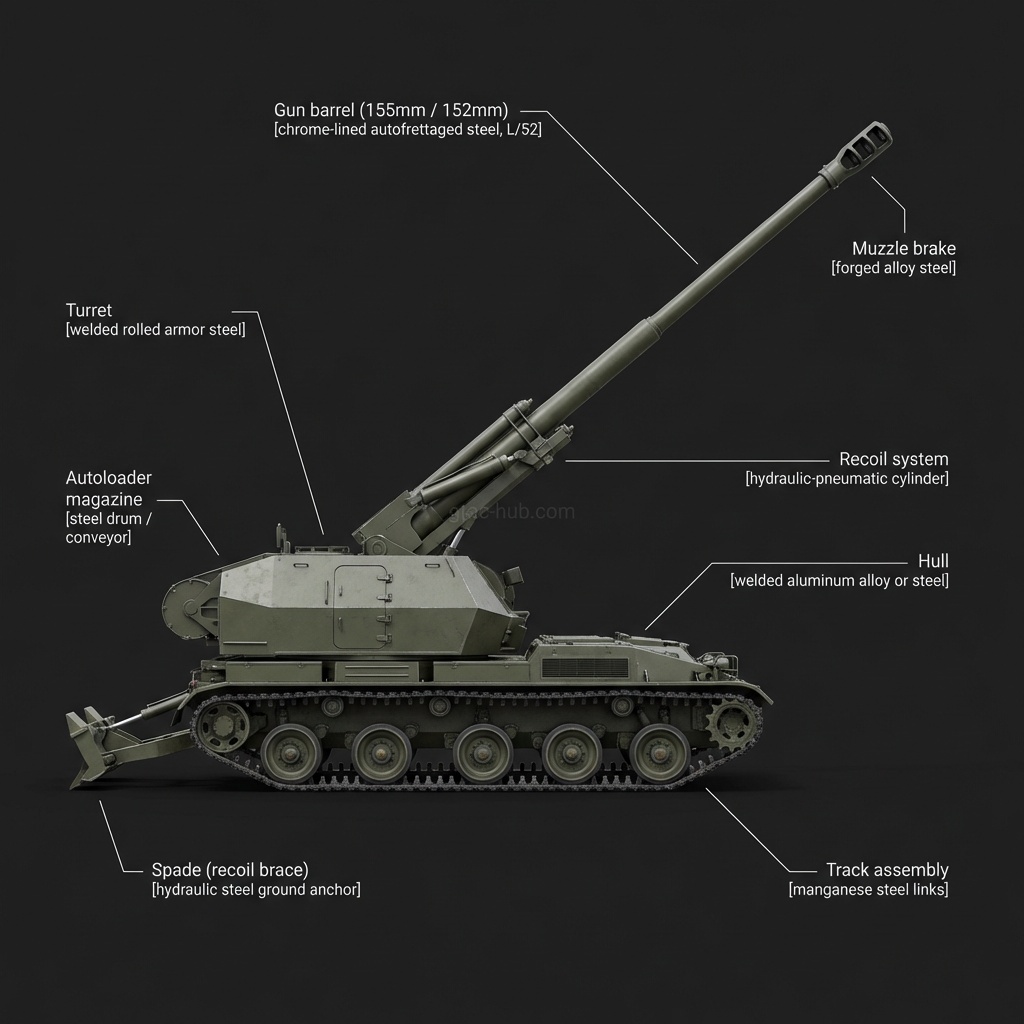 Gun barrel (155mm / 152mm)
[chrome-lined autofrettaged steel, L/52]

Muzzle brake
[forged alloy steel]

Turret
[welded rolled armor steel]

Autoloader magazine
[steel drum / conveyor]

Recoil system
[hydraulic-pneumatic cylinder]

gtac-hub.com

Hull
[welded aluminum alloy or steel]

Spade (recoil brace)
[hydraulic steel ground anchor]

Track assembly
[manganese steel links]