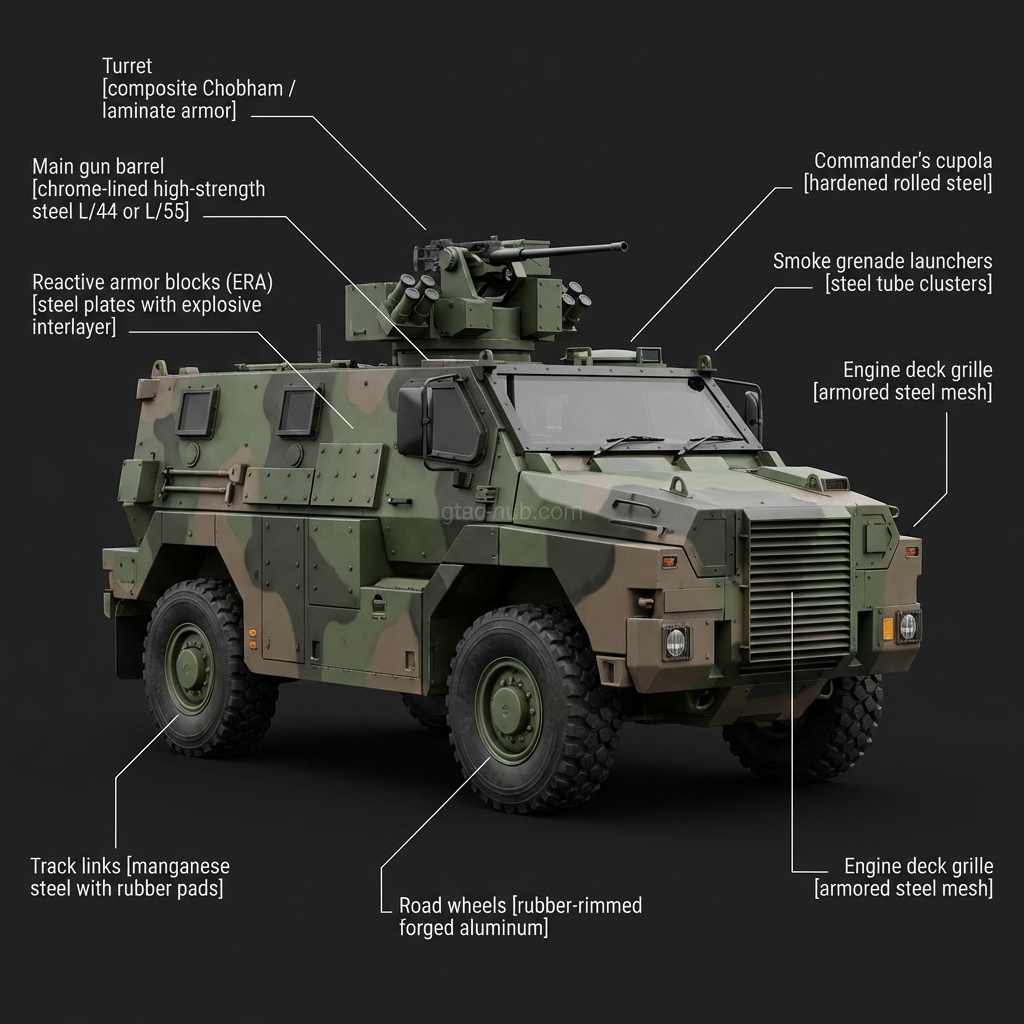 Turret
[composite Chobham / laminate armor]

Main gun barrel
[chrome-lined high-strength steel L/44 or L/55]

Reactive armor blocks (ERA)
[steel plates with explosive interlayer]

Commander's cupola
[hardened rolled steel]

Smoke grenade launchers
[steel tube clusters]

Engine deck grille
[armored steel mesh]

gtac-hub.com

Track links [manganese steel with rubber pads]

Road wheels [rubber-rimmed forged aluminum]

Engine deck grille
[armored steel mesh]